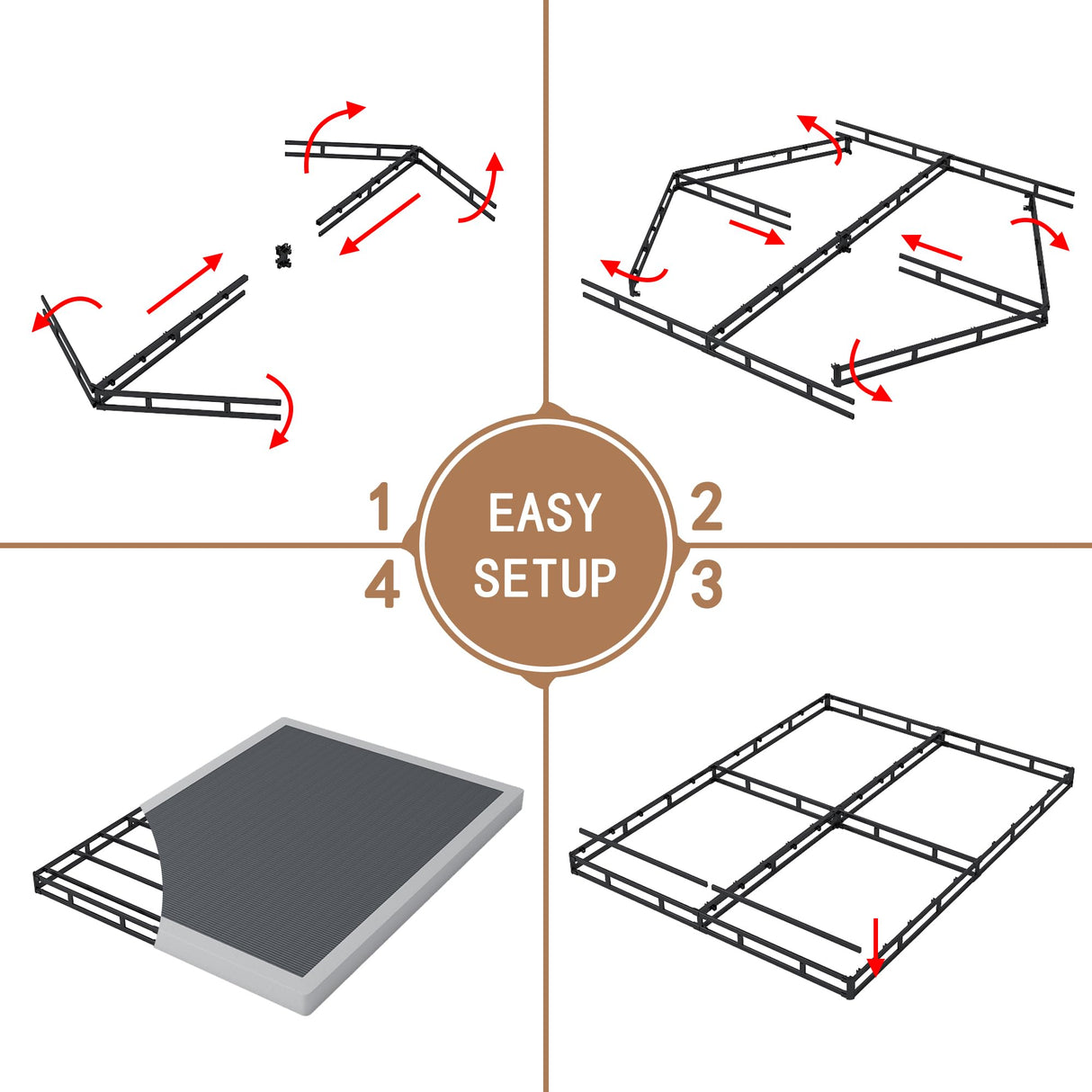 1

EASY SETUP

2

4

3