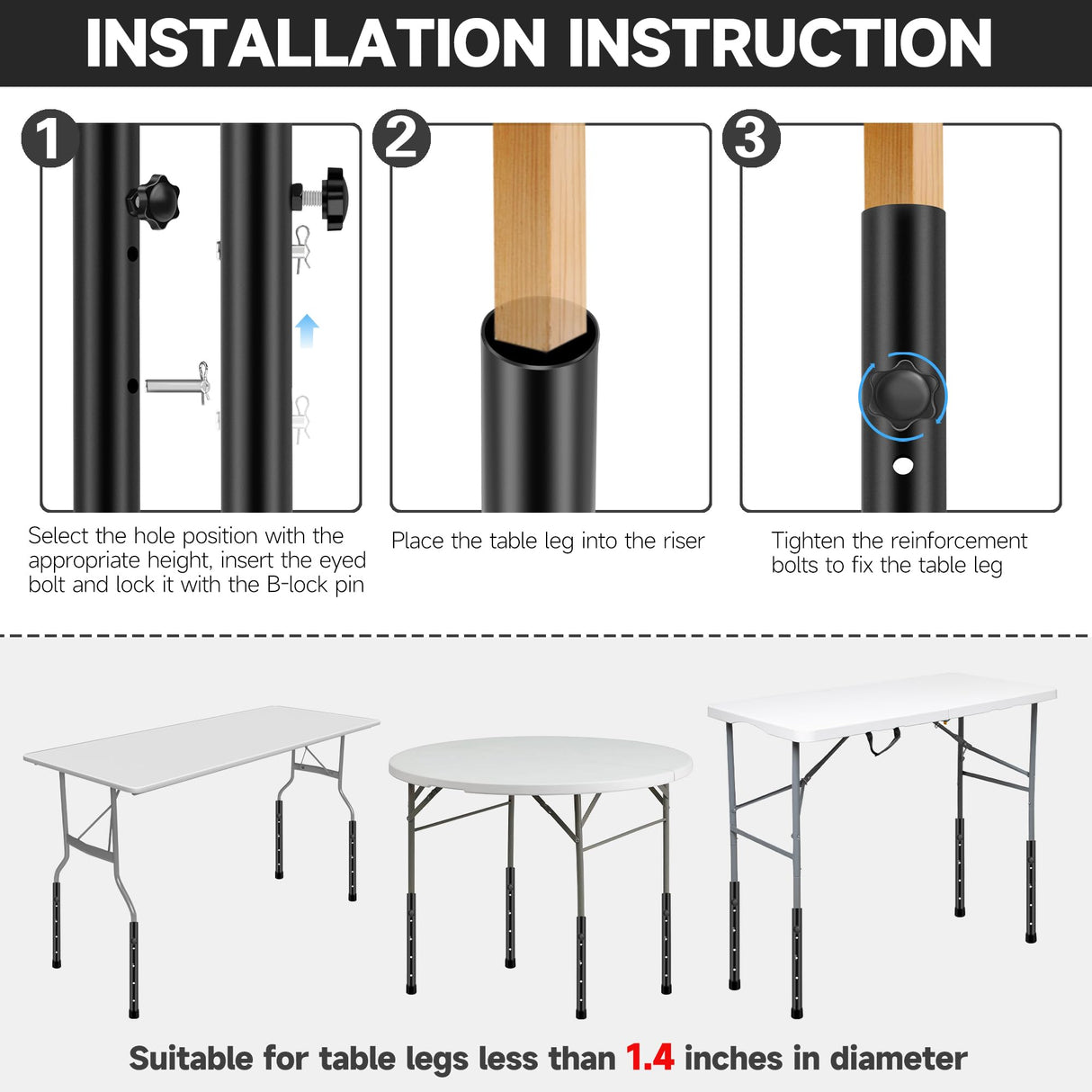 INSTALLATION INSTRUCTION

1

Select the hole position with the appropriate height, insert the eyed bolt and lock it with the B-lock pin

2

Place the table leg into the riser

3

Tighten the reinforcement bolts to fix the table leg

Suitable for table legs less than 1.4 inches in diameter