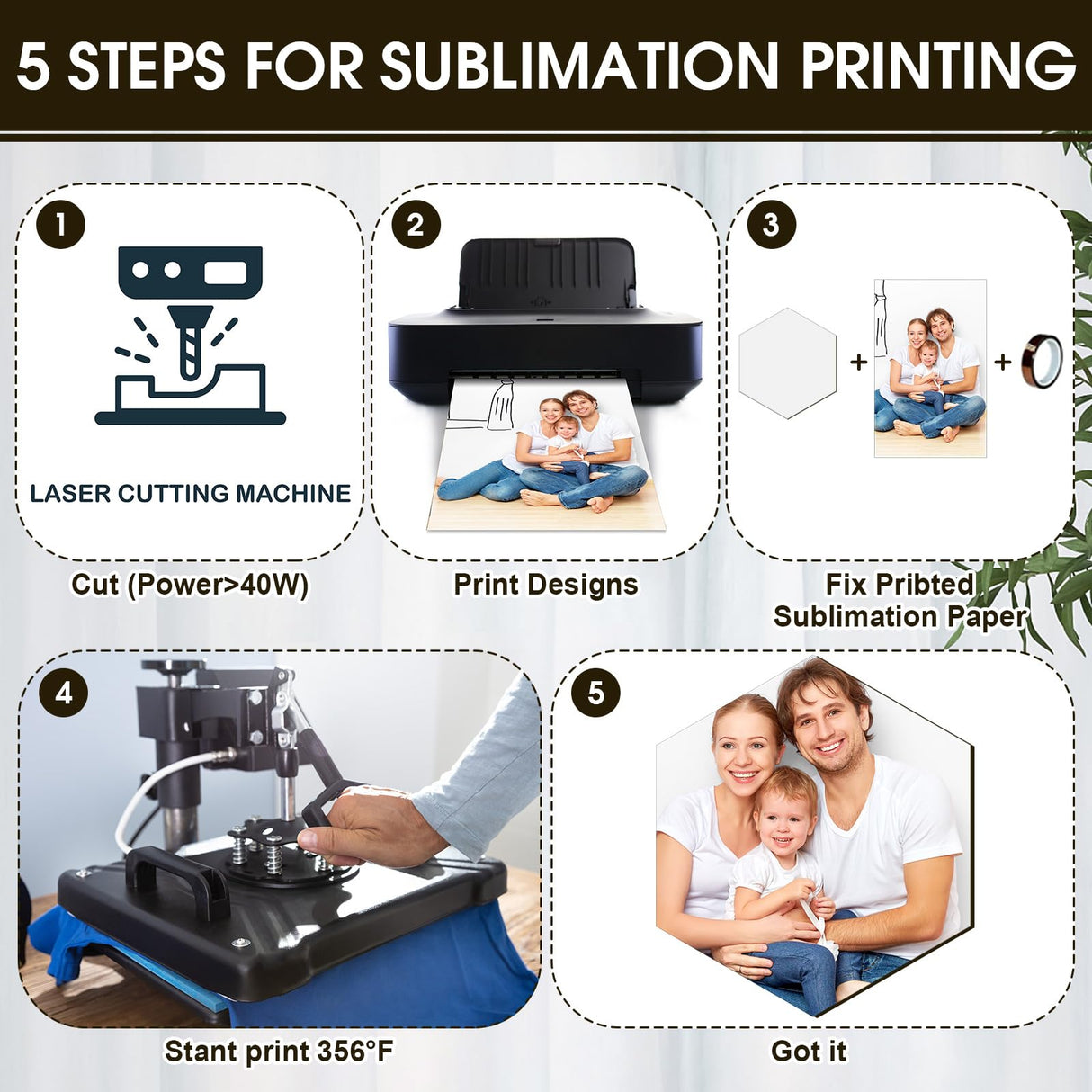 5 STEPS FOR SUBLIMATION PRINTING

1

LASER CUTTING MACHINE

Cut (Power>40W)

2

Print Designs

3

+ +

Fix Pribted Sublimation Paper

4

Stant print 356°F

5

Got it