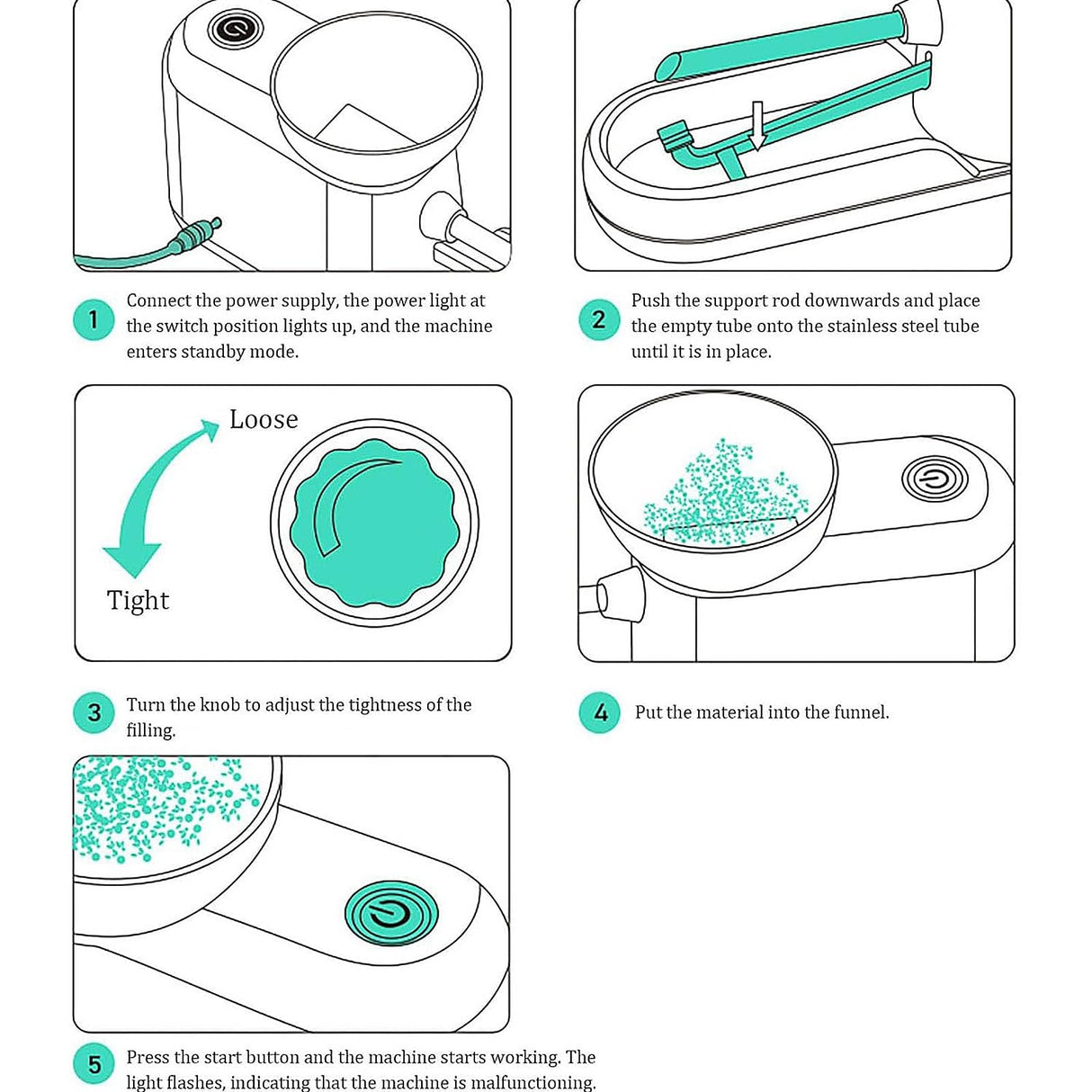 1 Connect the power supply, the power light at the switch position lights up, and the machine enters standby mode.

2 Push the support rod downwards and place the empty tube onto the stainless steel tube until it is in place.

Loose

Tight

3 Turn the knob to adjust the tightness of the filling.

4 Put the material into the funnel.

5 Press the start button and the machine starts working. The light flashes, indicating that the machine is malfunctioning.