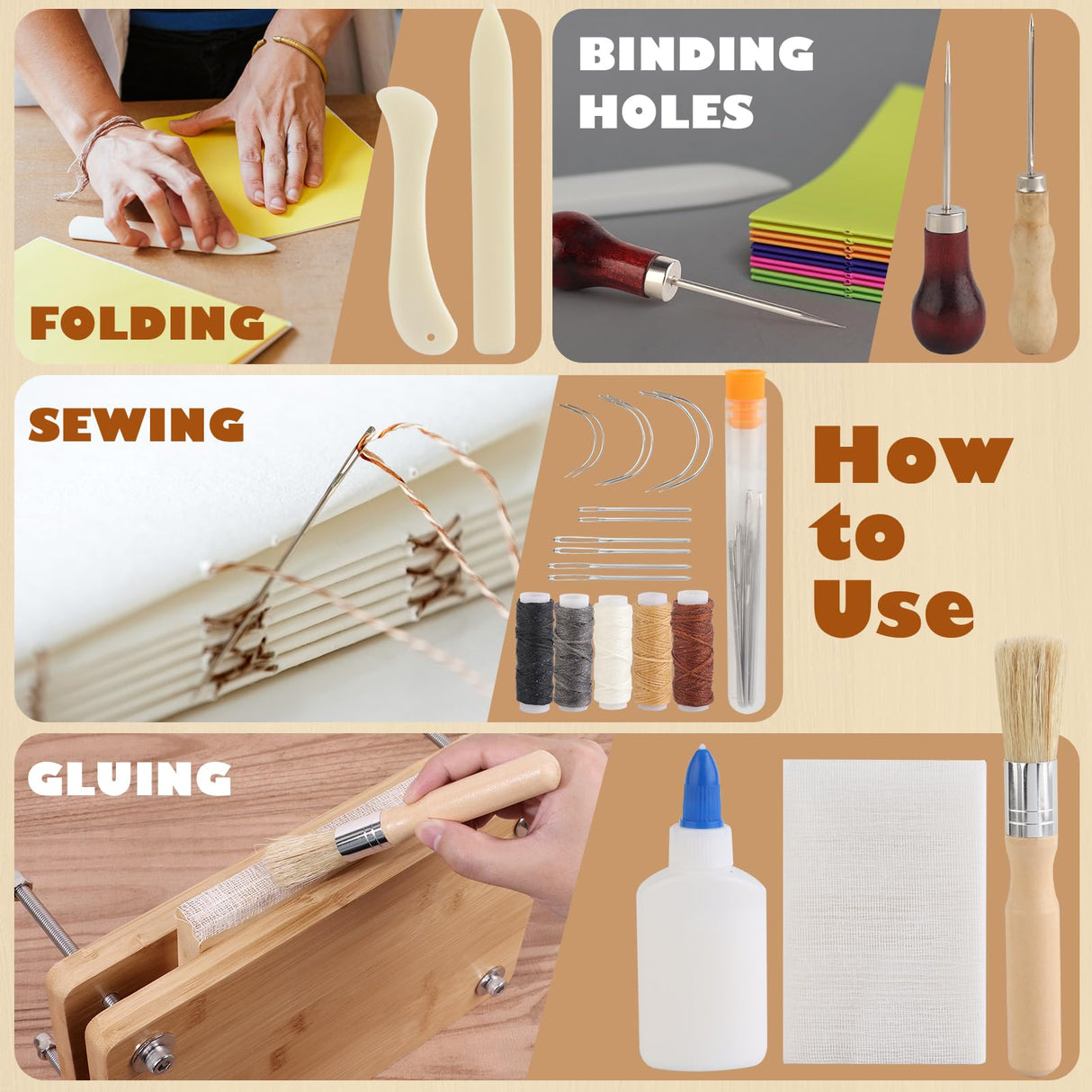 FOLDING

BINDING HOLES

SEWING

How to Use

GLUING