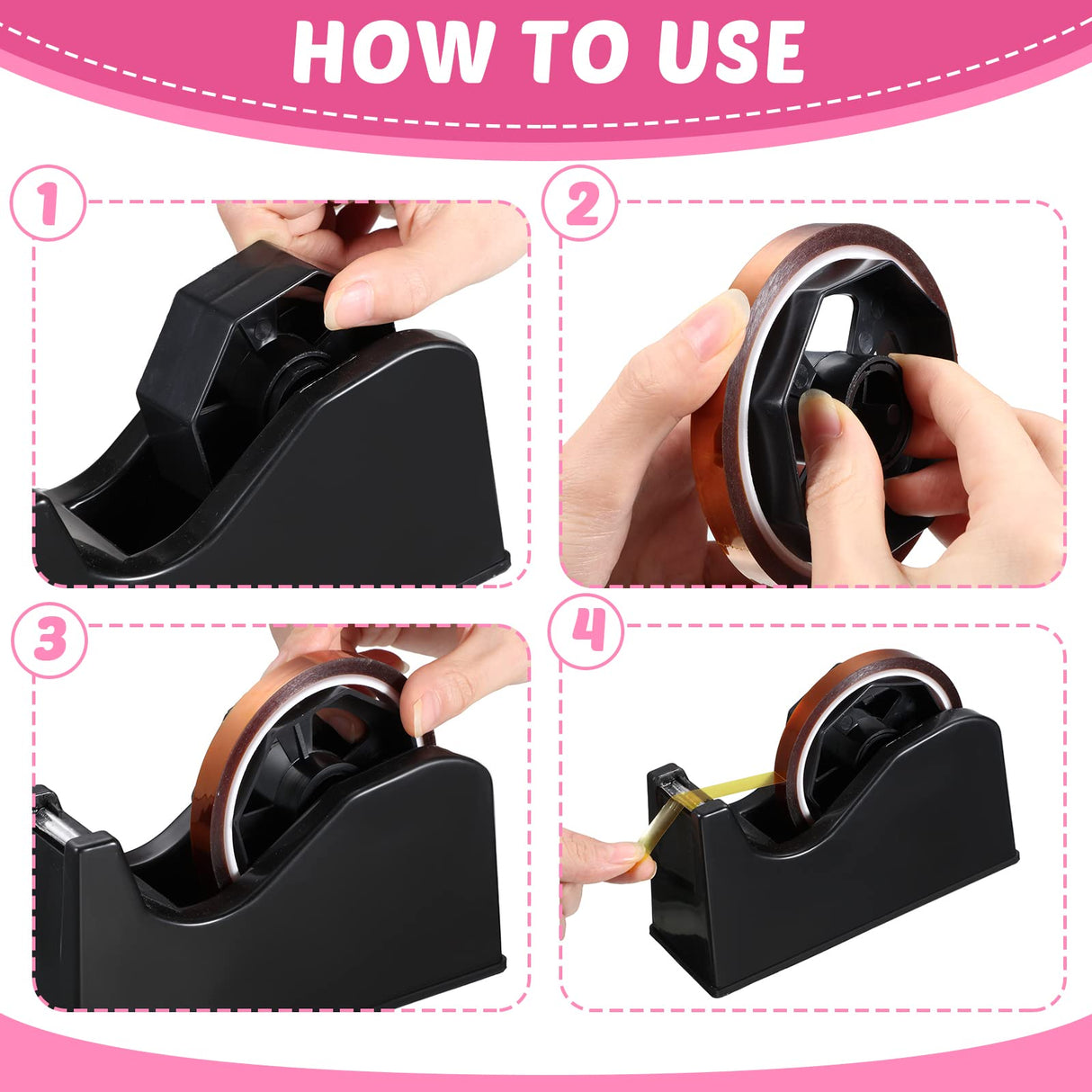 HOW TO USE

1

2

3

4