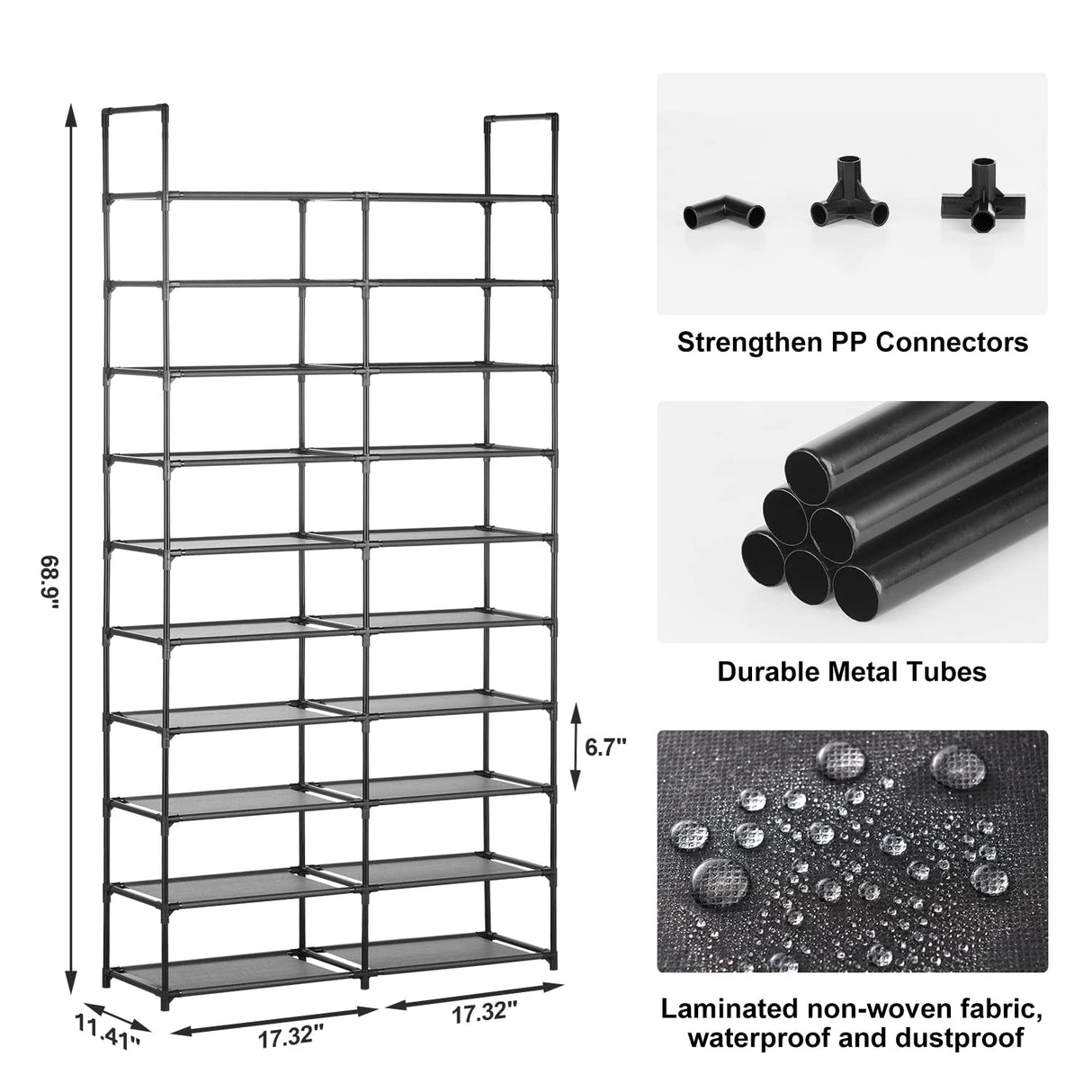 68.9"

6.7"

11.41"

17.32"

17.32"

Strengthen PP Connectors

Durable Metal Tubes

Laminated non-woven fabric, waterproof and dustproof