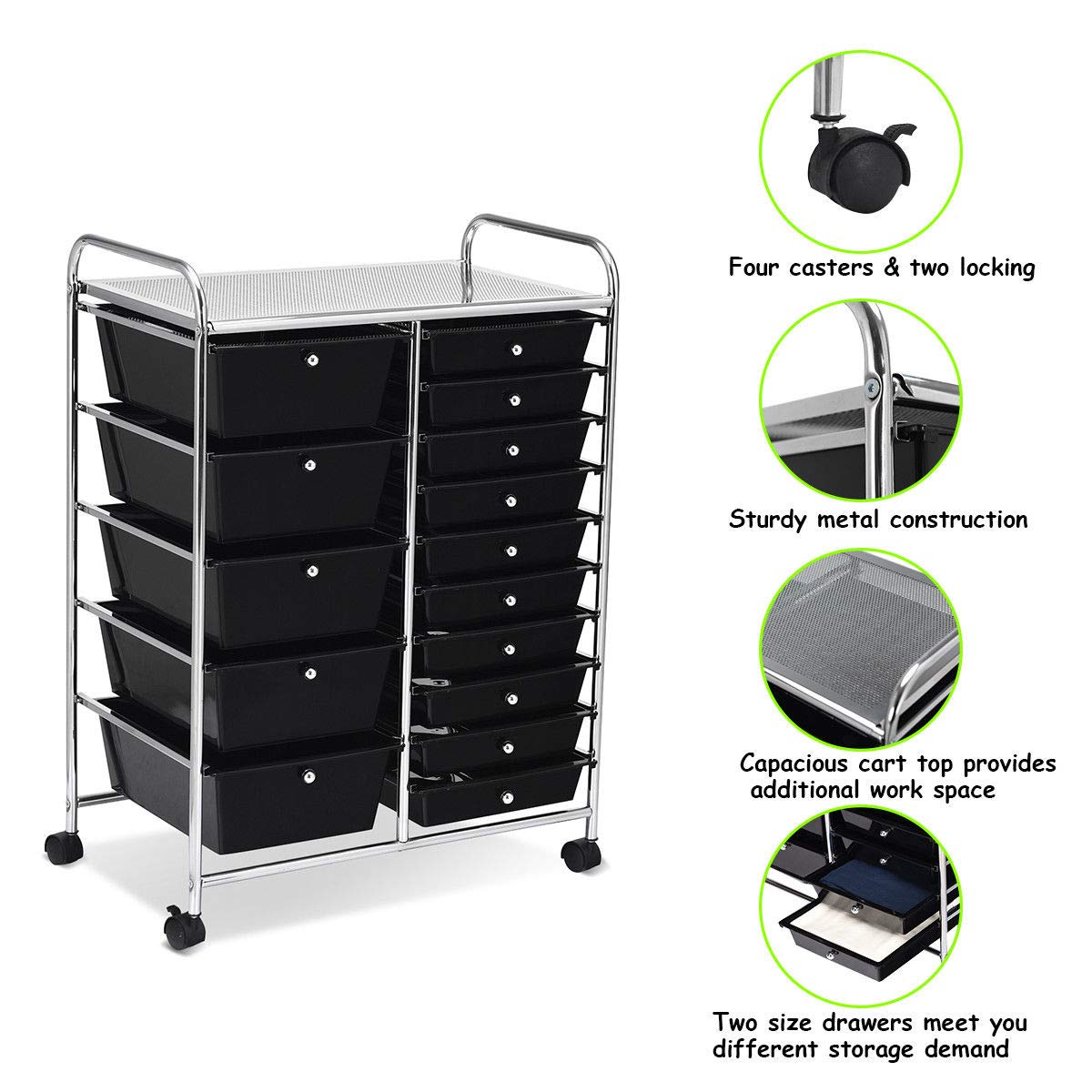 Four casters & two locking

Sturdy metal construction

Capacious cart top provides additional work space

Two size drawers meet you different storage demand