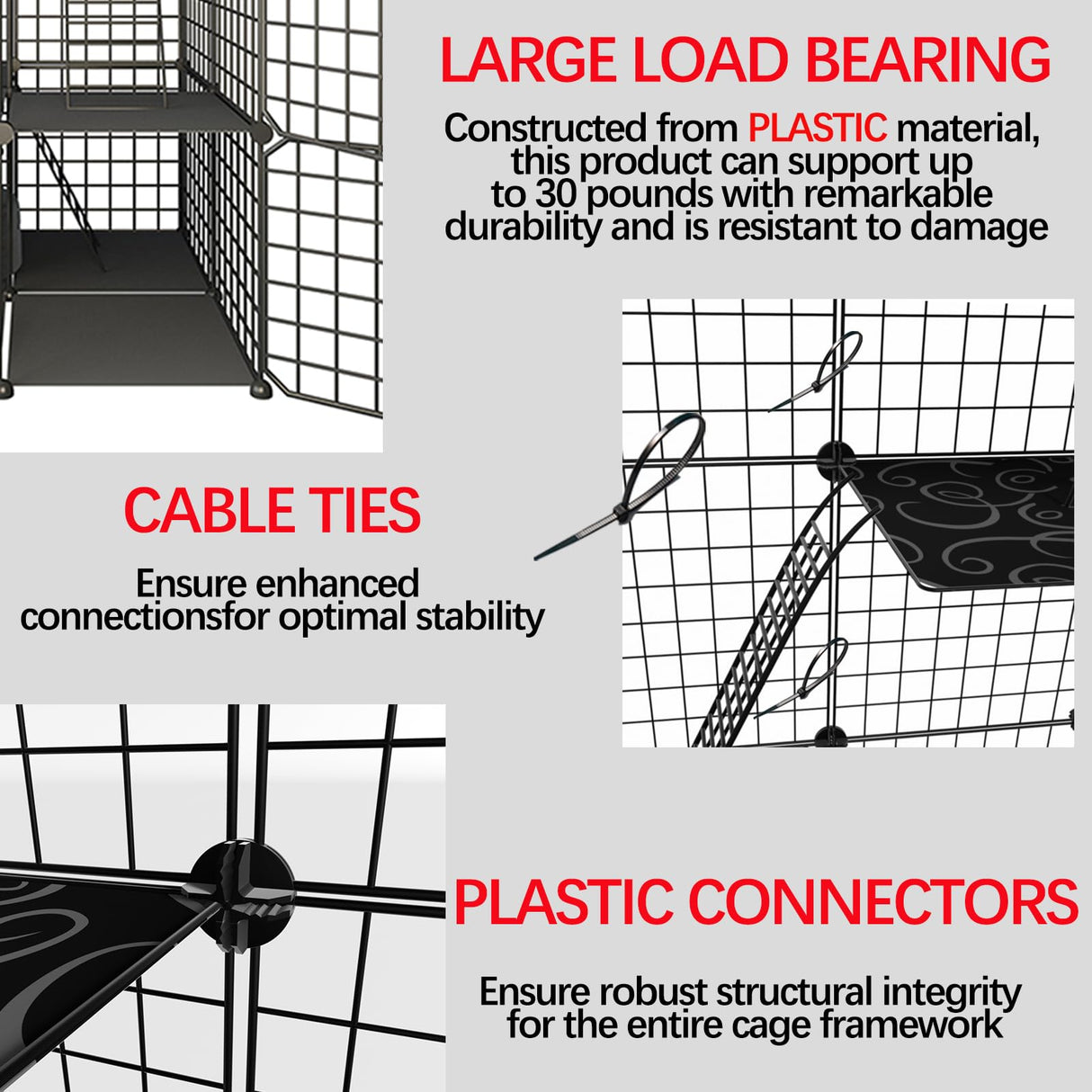 LARGE LOAD BEARING

Constructed from PLASTIC material, this product can support up to 30 pounds with remarkable durability and is resistant to damage

CABLE TIES

Ensure enhanced connectionsfor optimal stability

PLASTIC CONNECTORS

Ensure robust structural integrity for the entire cage framework