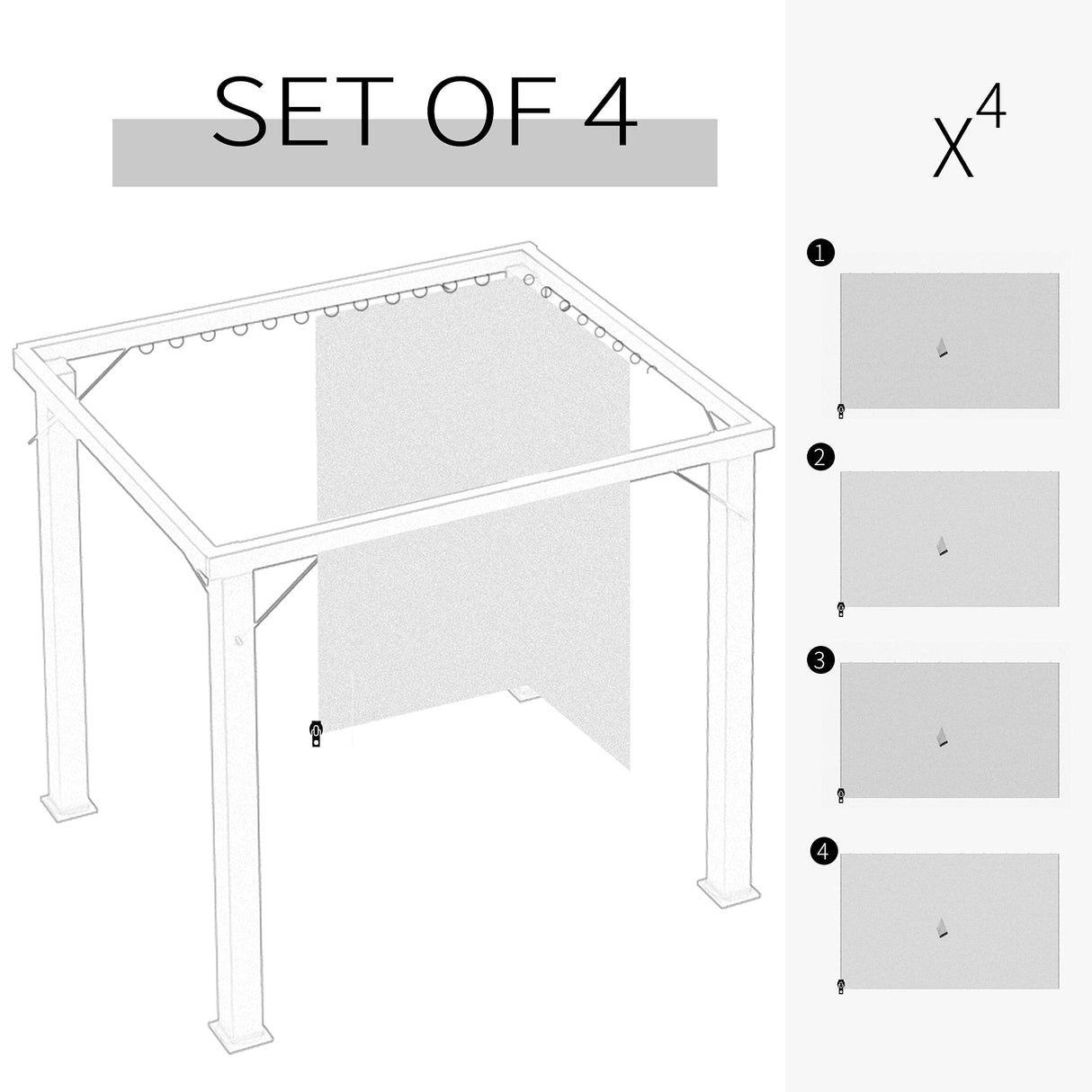 SET OF 4

$X^4$

1

2

3

4