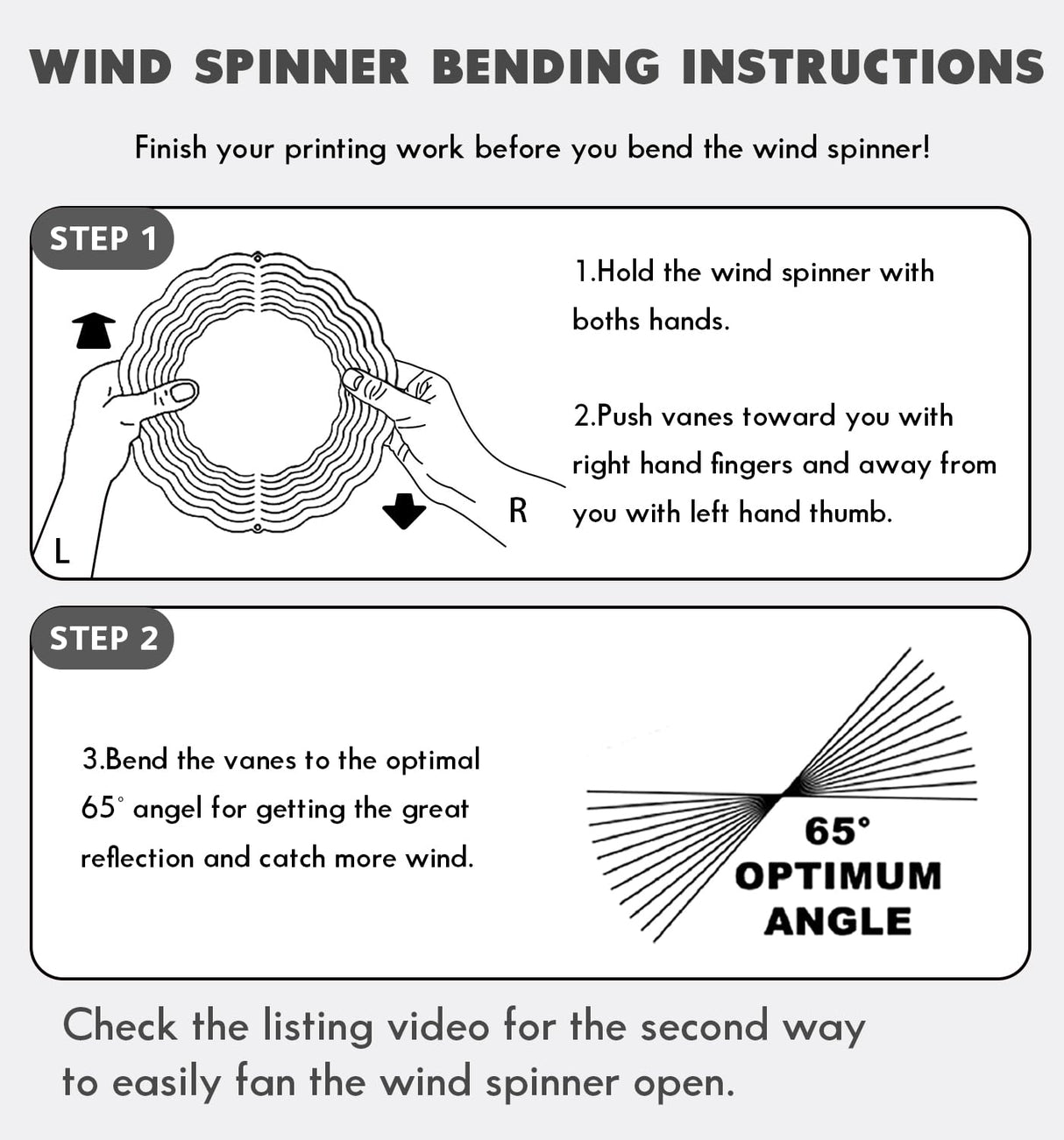 WIND SPINNER BENDING INSTRUCTIONS

Finish your printing work before you bend the wind spinner!

STEP 1

L

R

1.Hold the wind spinner with boths hands.

2.Push vanes toward you with right hand fingers and away from you with left hand thumb.

STEP 2

3.Bend the vanes to the optimal 65° angel for getting the great reflection and catch more wind.

65° OPTIMUM ANGLE

Check the listing video for the second way to easily fan the wind spinner open.