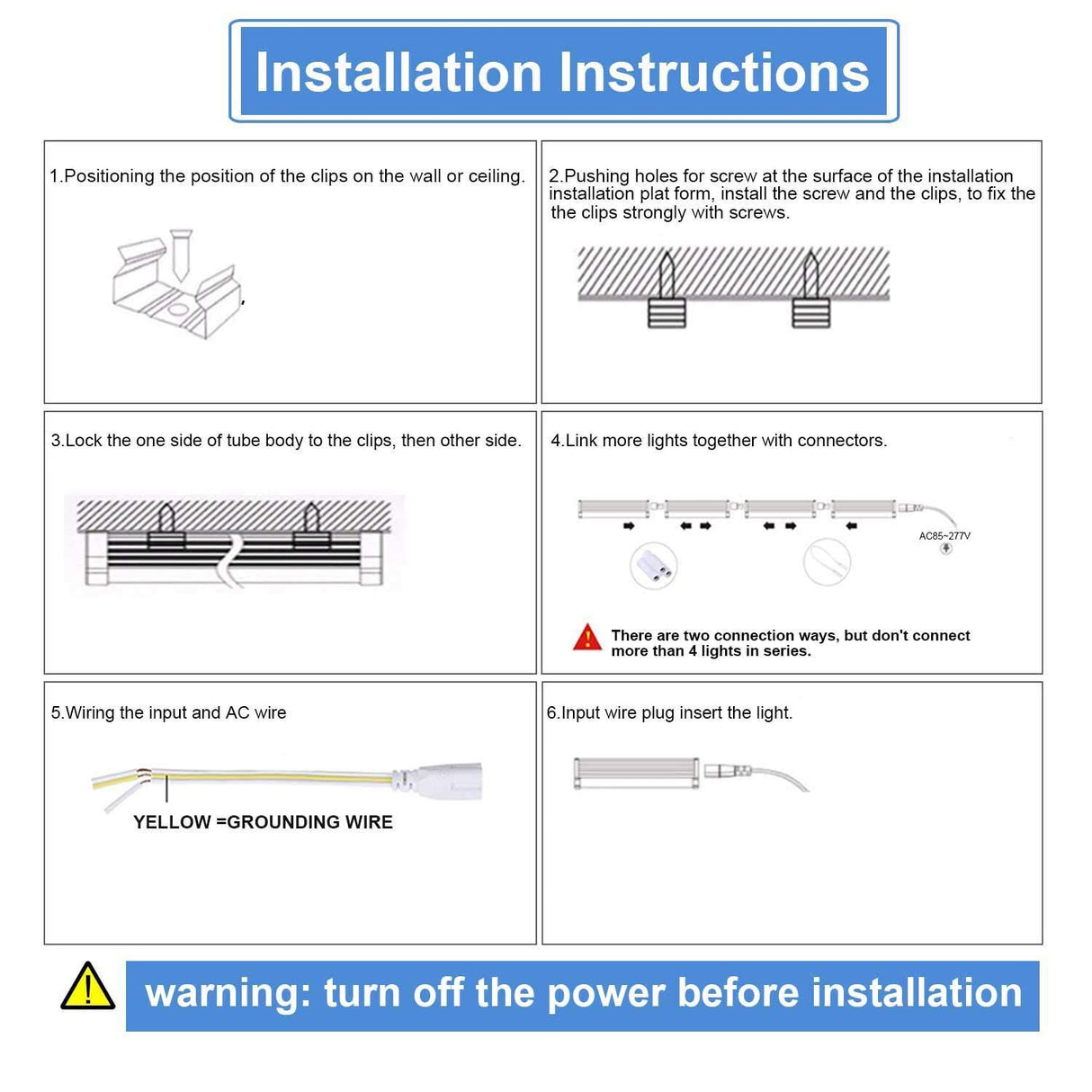 Installation Instructions

1.Positioning the position of the clips on the wall or ceiling.

2.Pushing holes for screw at the surface of the installation installation plat form, install the screw and the clips, to fix the the clips strongly with screws.

3.Lock the one side of tube body to the clips, then other side.

4.Link more lights together with connectors.

AC85~277V

There are two connection ways, but don't connect more than 4 lights in series.

5.Wiring the input and AC wire

YELLOW =GROUNDING WIRE

6.Input wire plug insert the light.

warning: turn off the power before installation