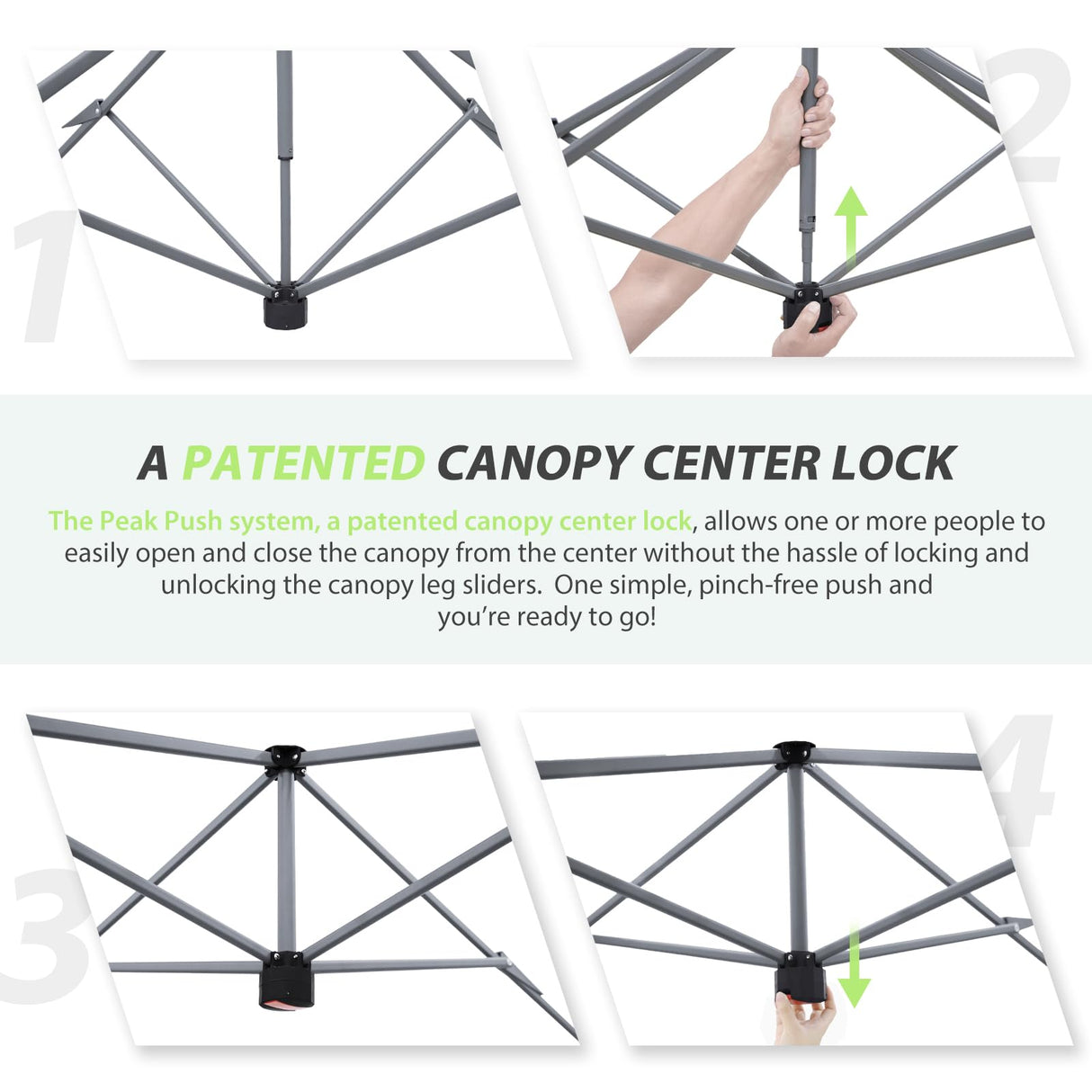 1

2

A PATENTED CANOPY CENTER LOCK

The Peak Push system, a patented canopy center lock, allows one or more people to easily open and close the canopy from the center without the hassle of locking and unlocking the canopy leg sliders. One simple, pinch-free push and you're ready to go!

3

4