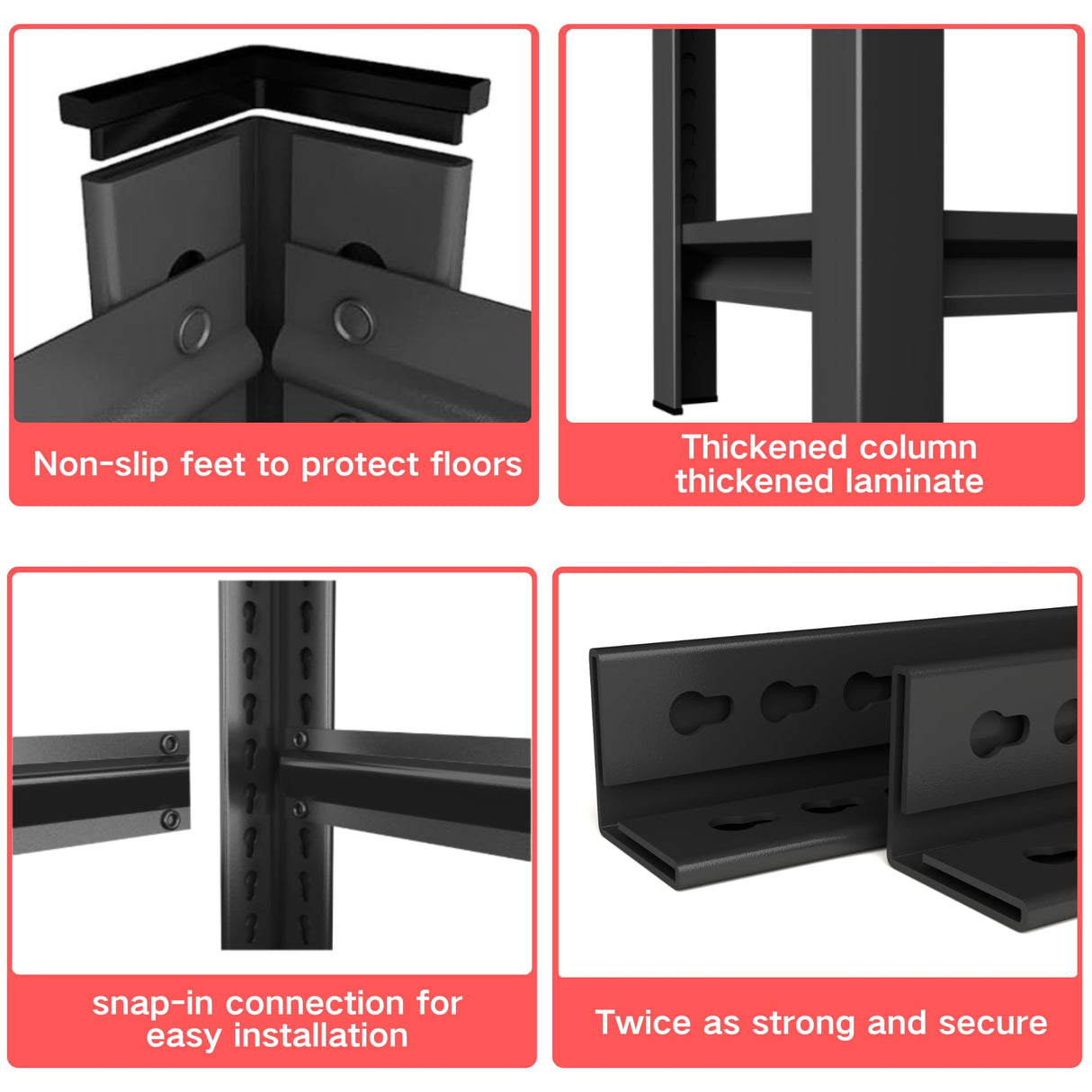 Non-slip feet to protect floors

Thickened column thickened laminate

snap-in connection for easy installation

Twice as strong and secure