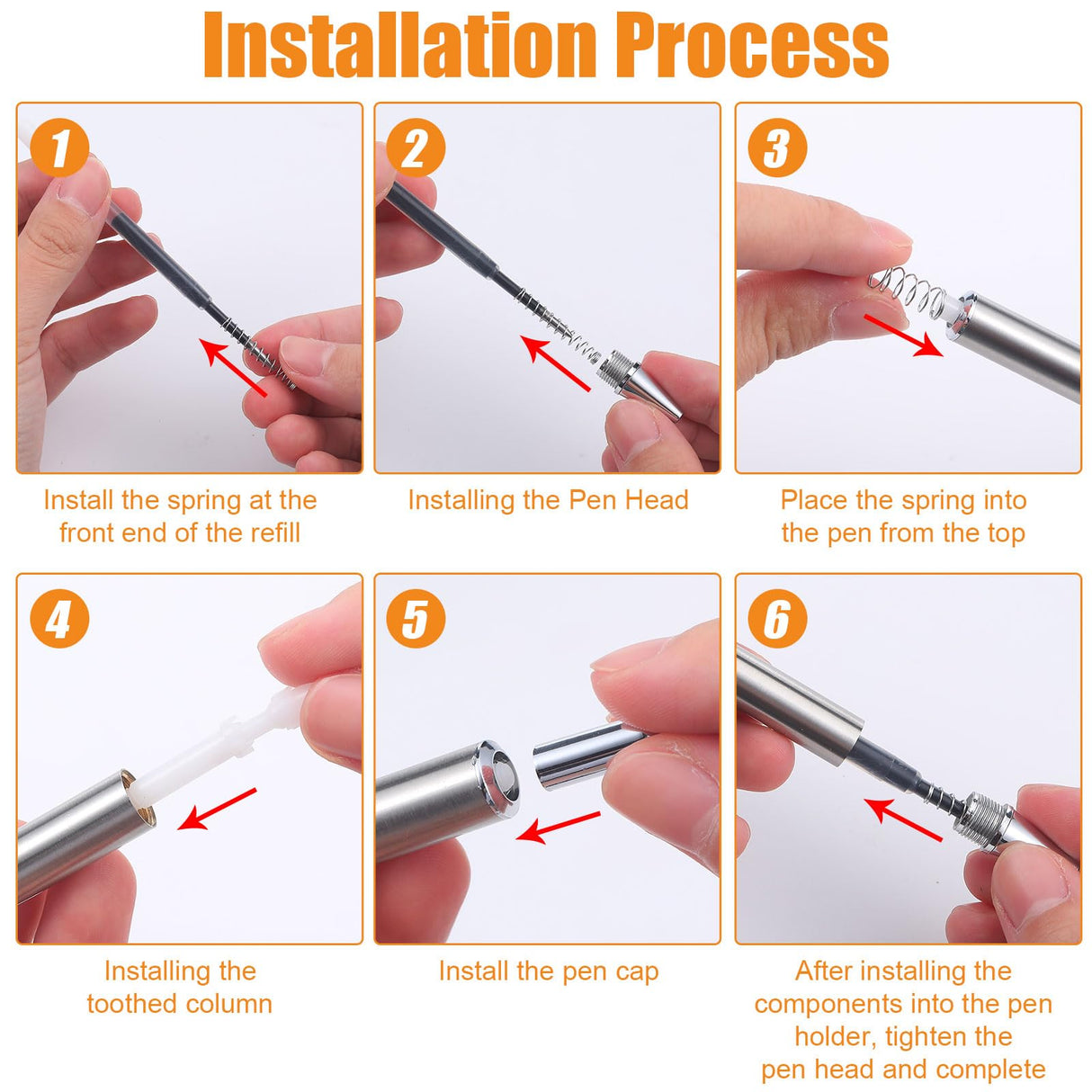 Installation Process

1

Install the spring at the front end of the refill

2

Installing the Pen Head

3

Place the spring into the pen from the top

4

Installing the toothed column

5

Install the pen cap

6

After installing the components into the pen holder, tighten the pen head and complete