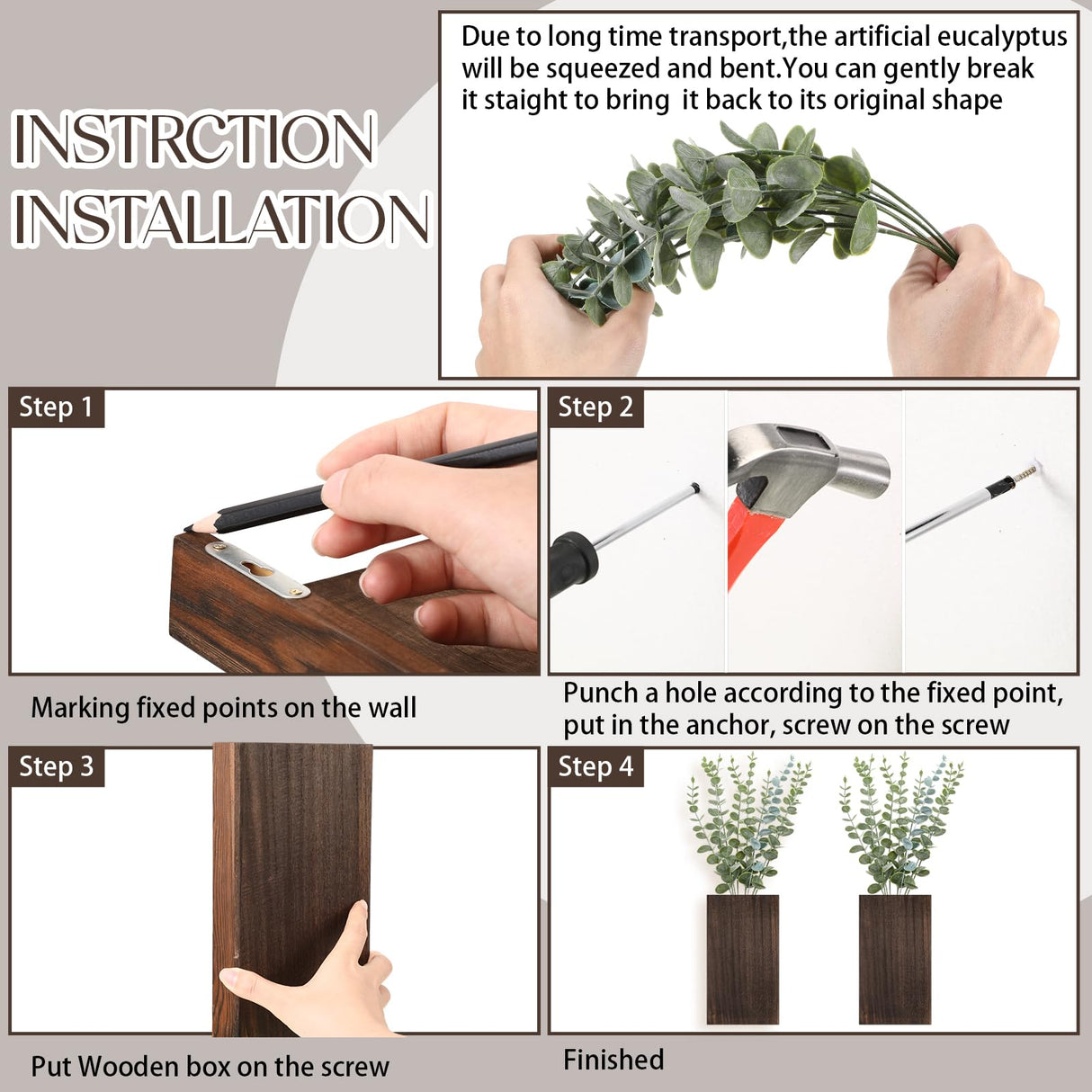 INSTRCTION INSTALLATION

Due to long time transport,the artificial eucalyptus will be squeezed and bent.You can gently break it staight to bring it back to its original shape

Step 1

Marking fixed points on the wall

Step 2

Punch a hole according to the fixed point, put in the anchor, screw on the screw

Step 3

Put Wooden box on the screw

Step 4

Finished