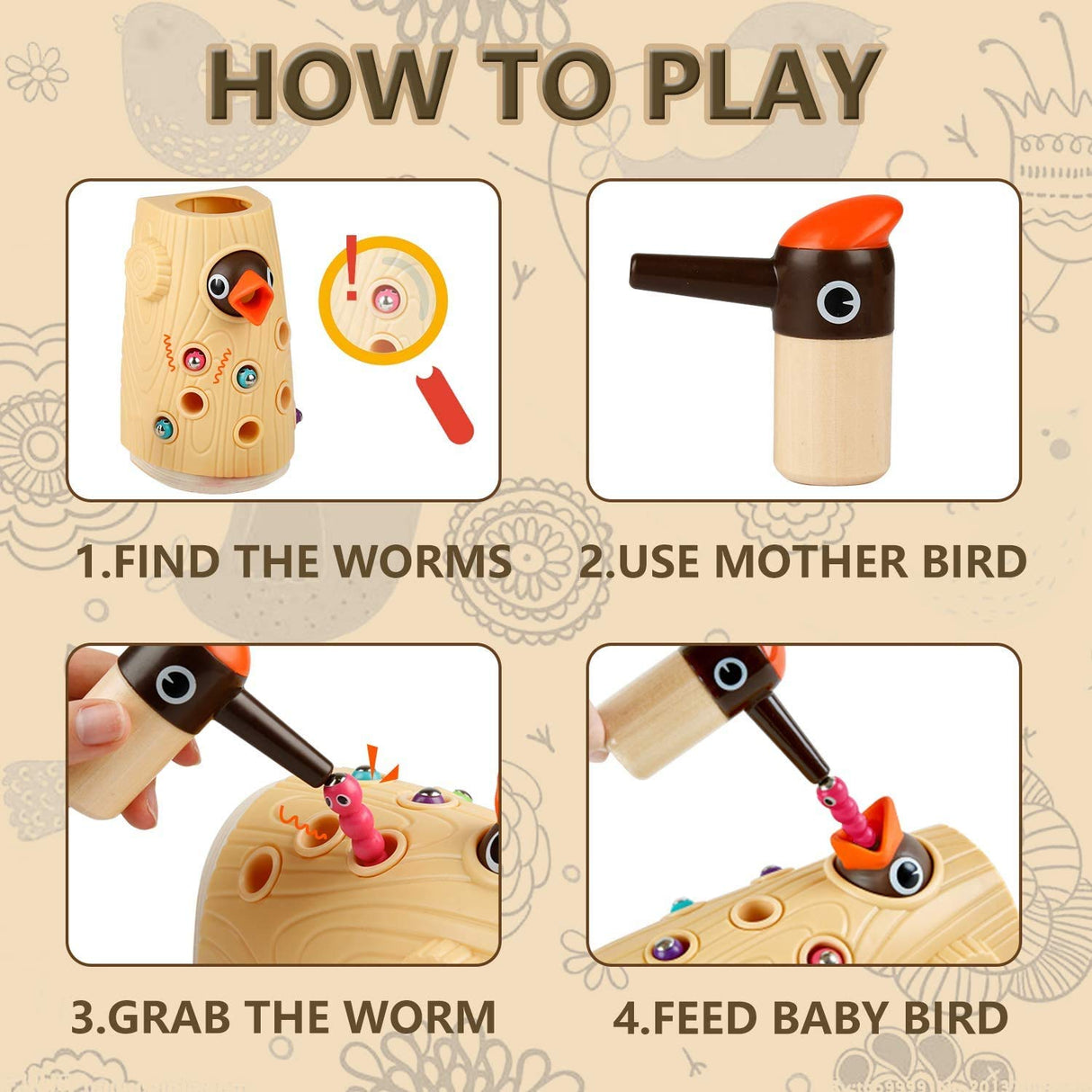 HOW TO PLAY

1.FIND THE WORMS

2.USE MOTHER BIRD

3.GRAB THE WORM

4.FEED BABY BIRD