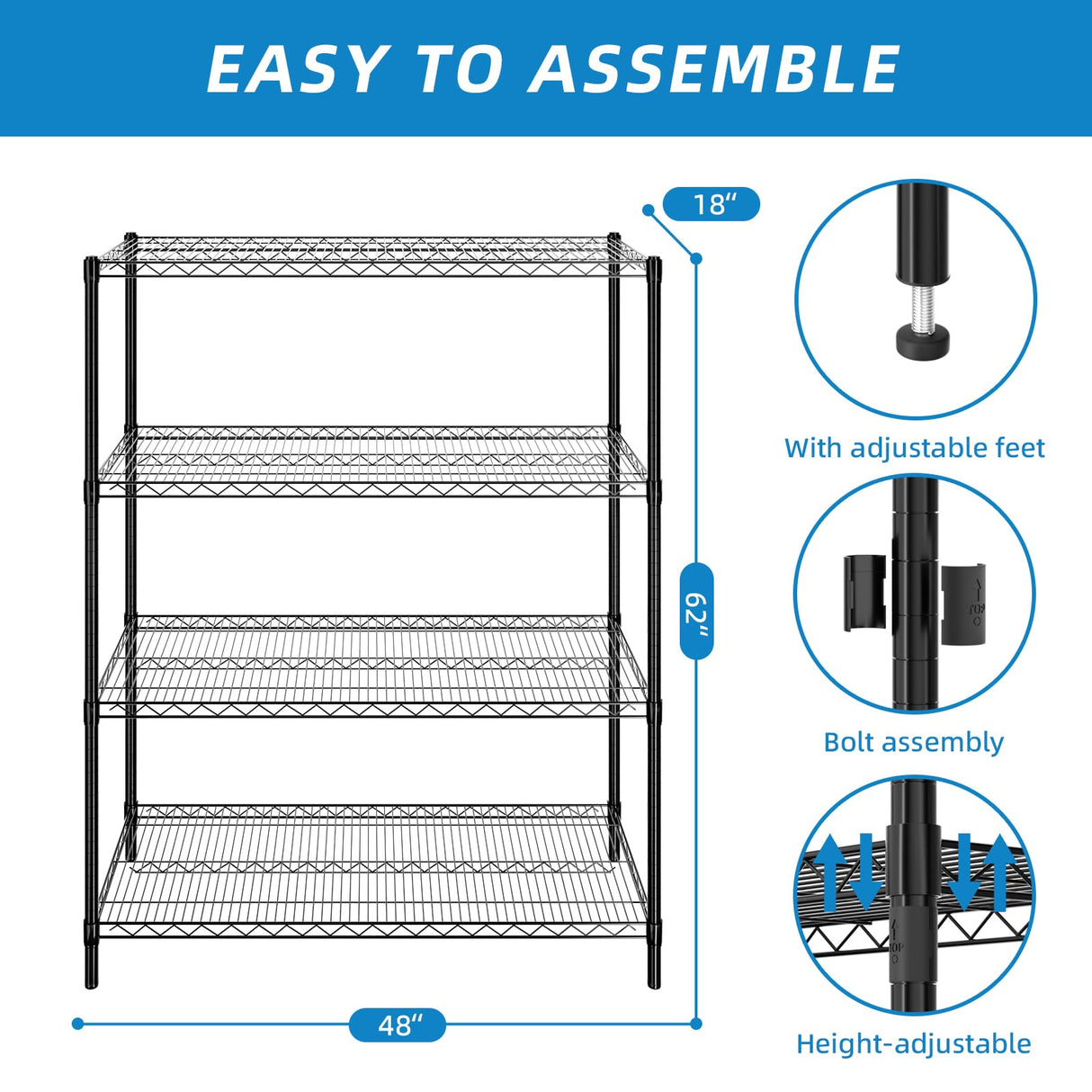 EASY TO ASSEMBLE

18"

62"

48"

With adjustable feet

TOP

Bolt assembly

TOP

Height-adjustable