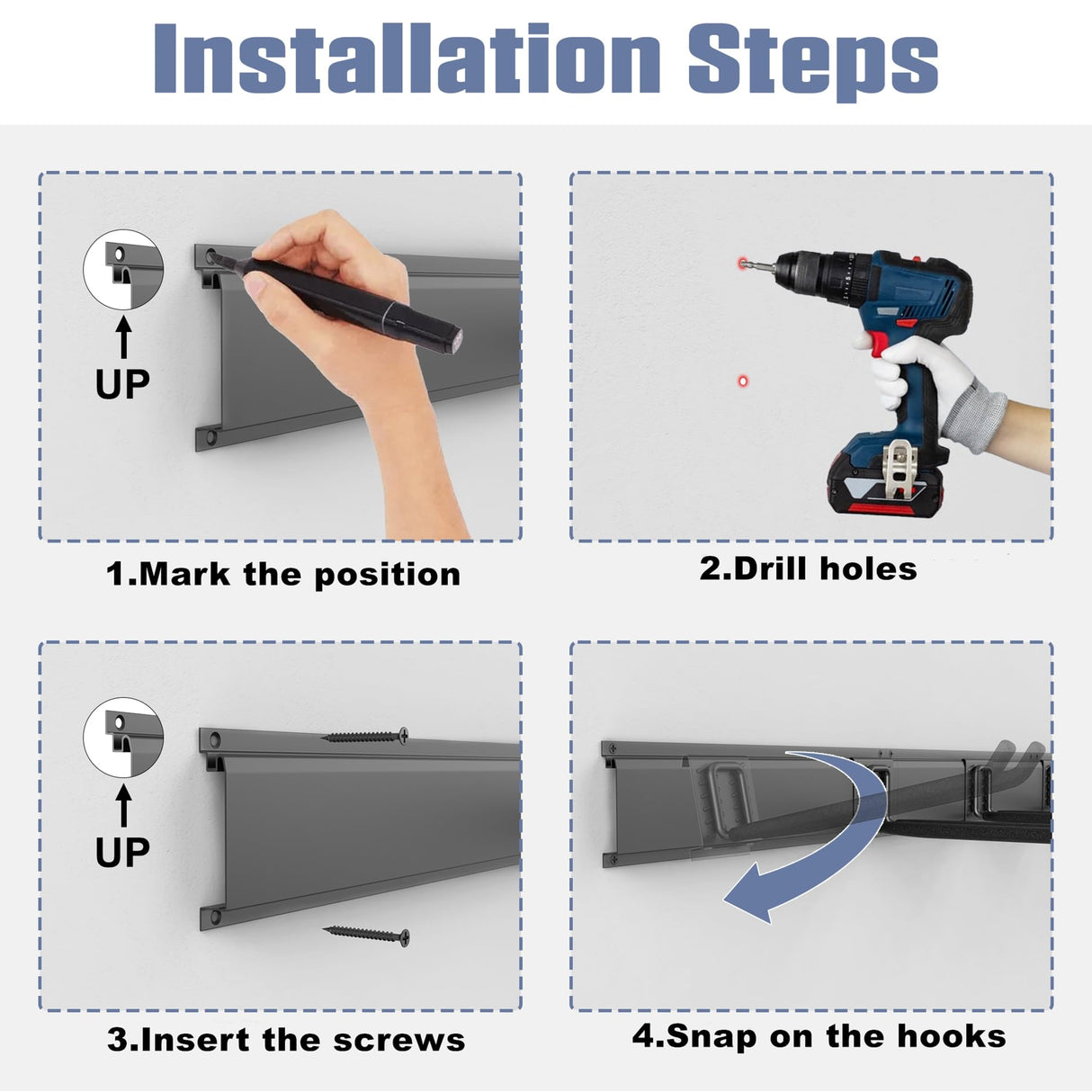 Installation Steps

UP

1.Mark the position

2.Drill holes

UP

3.Insert the screws

4.Snap on the hooks