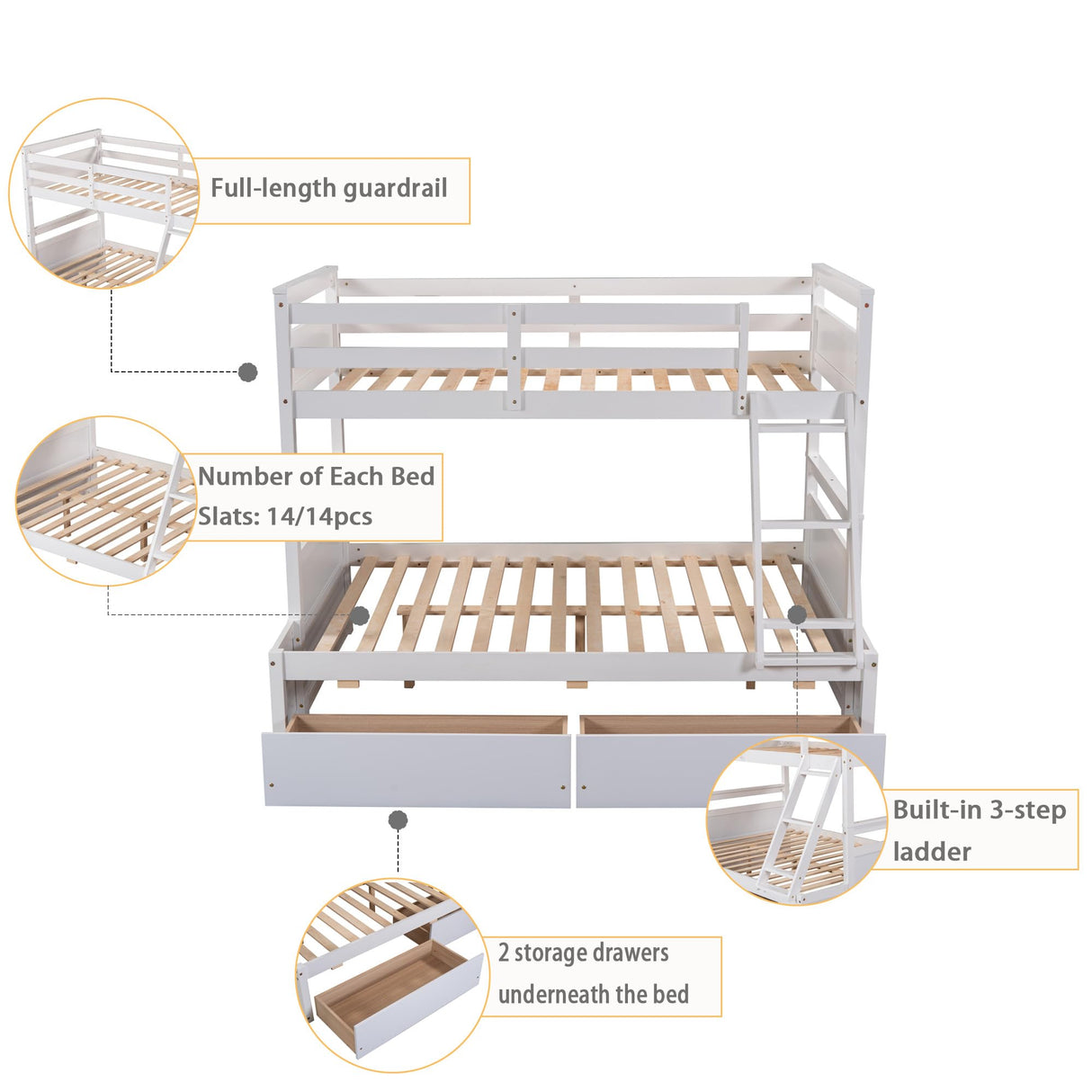 Full-length guardrail

Number of Each Bed Slats: 14/14pcs

Built-in 3-step ladder

2 storage drawers underneath the bed