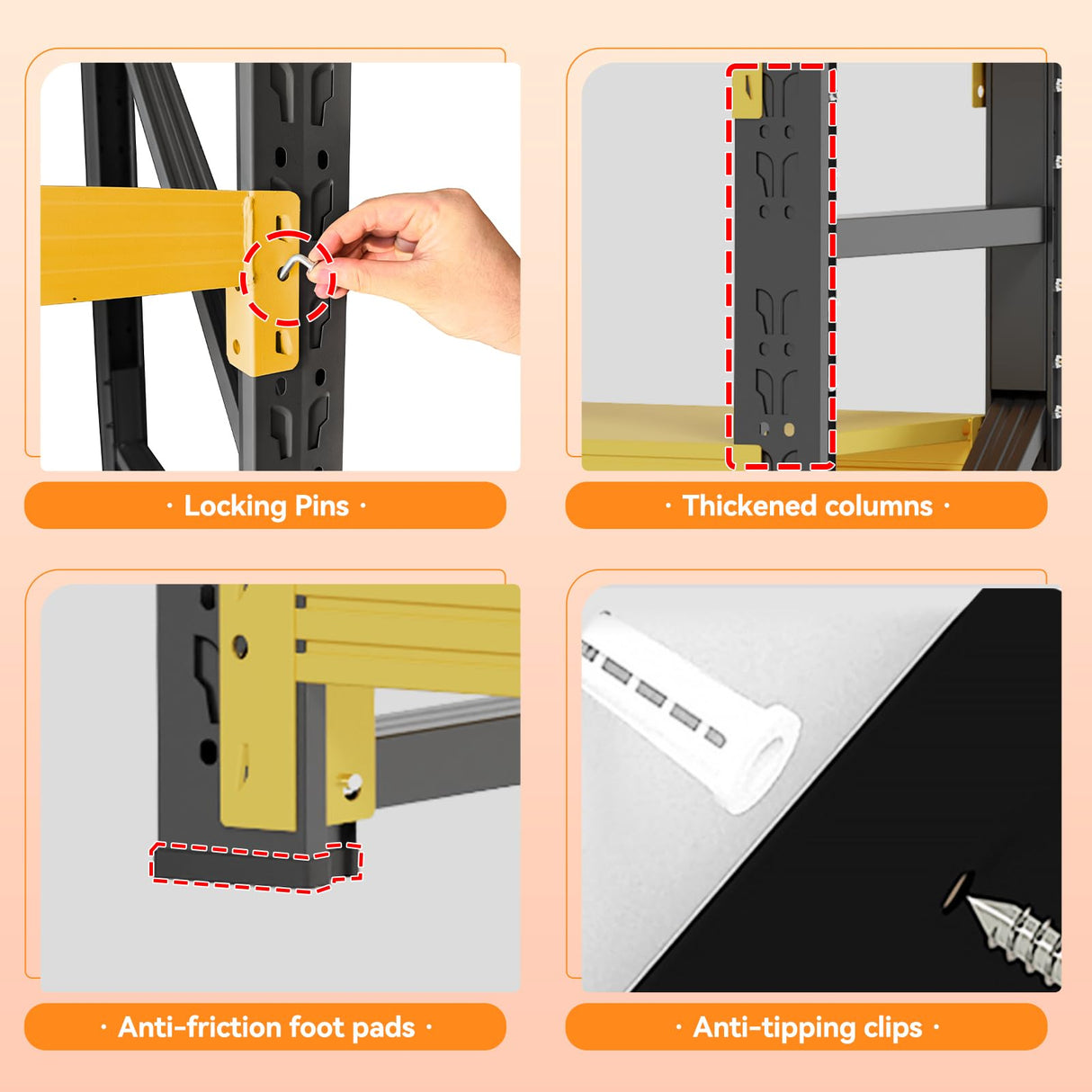 · Locking Pins ·

· Thickened columns ·

· Anti-friction foot pads ·

· Anti-tipping clips ·