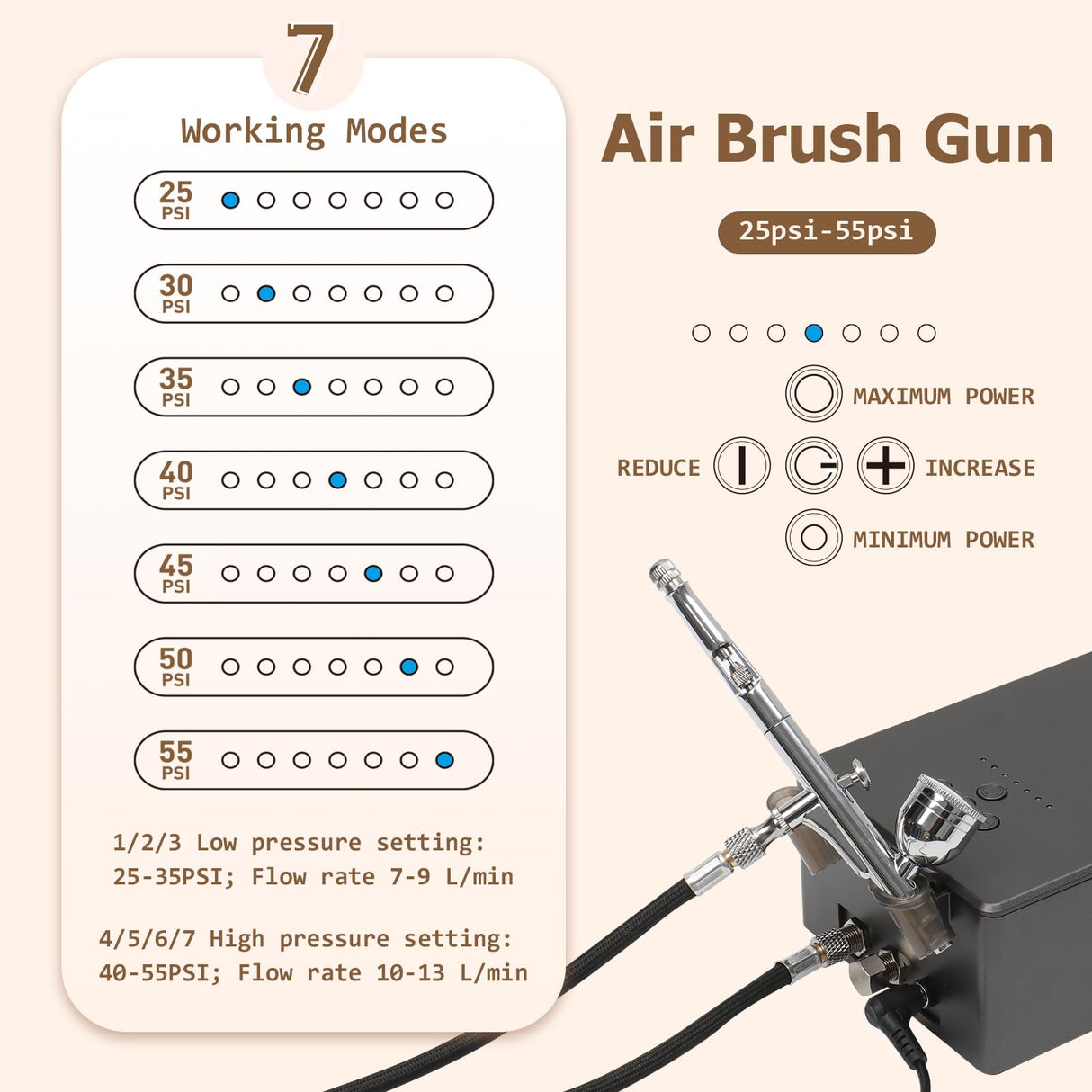 7

Working Modes

25 PSI

30 PSI

35 PSI

40 PSI

45 PSI

50 PSI

55 PSI

1/2/3 Low pressure setting: 25-35PSI; Flow rate 7-9 L/min

4/5/6/7 High pressure setting: 40-55PSI; Flow rate 10-13 L/min

Air Brush Gun

25psi-55psi

MAXIMUM POWER

REDUCE

INCREASE

MINIMUM POWER