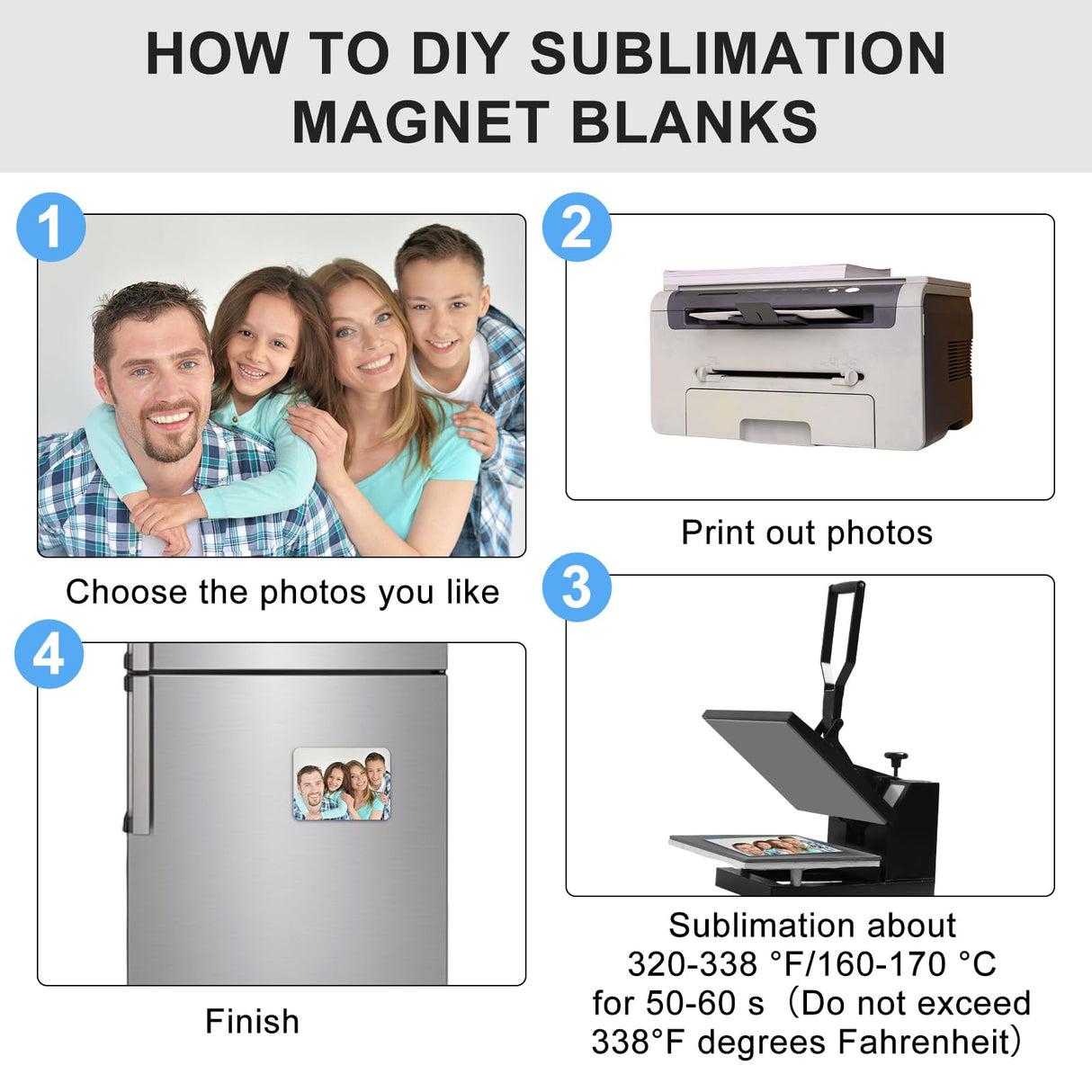 HOW TO DIY SUBLIMATION MAGNET BLANKS

1

Choose the photos you like

2

Print out photos

3

Sublimation about 320-338 °F/160-170 °C for 50-60 s（Do not exceed 338°F degrees Fahrenheit）

4

Finish