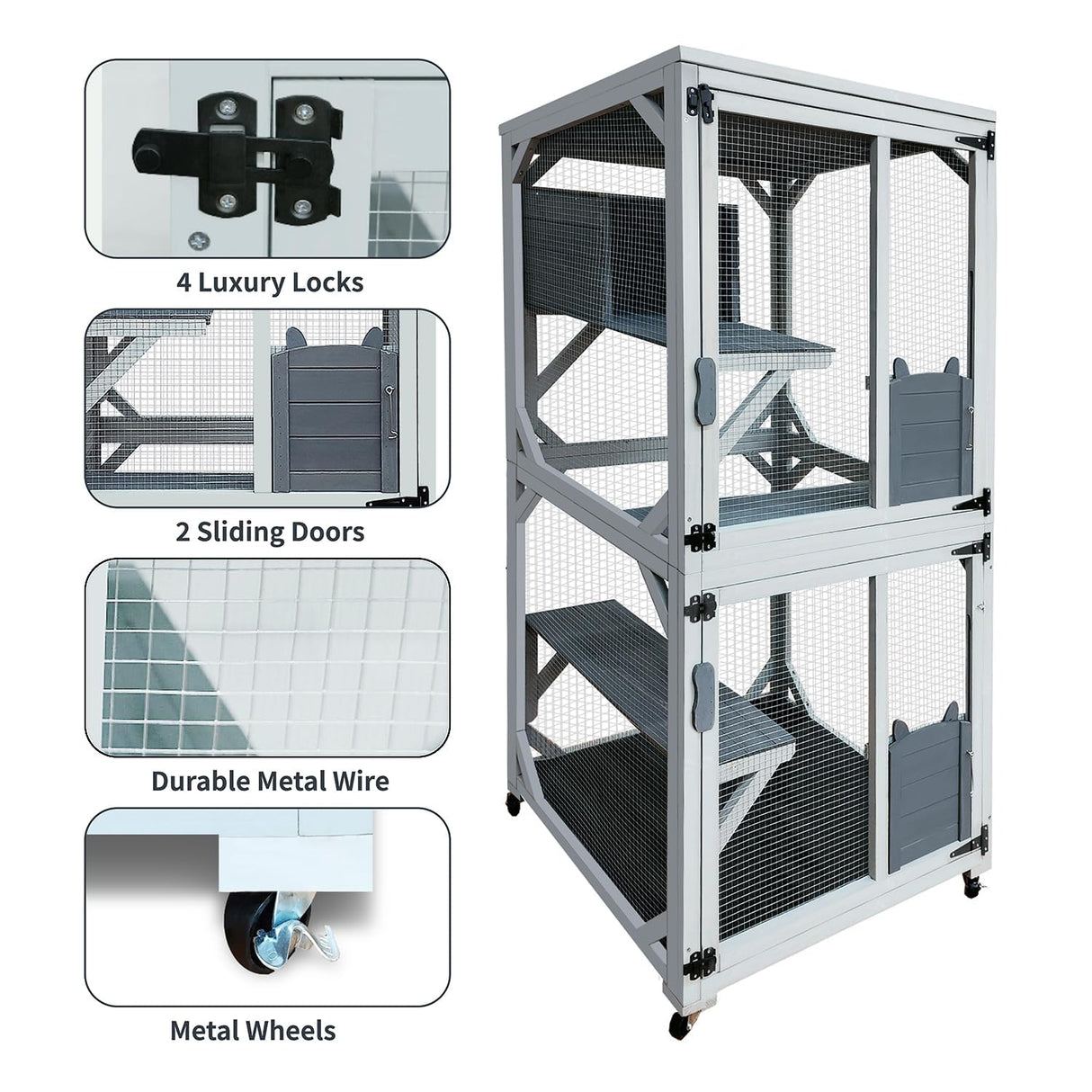 4 Luxury Locks

2 Sliding Doors

Durable Metal Wire

Metal Wheels