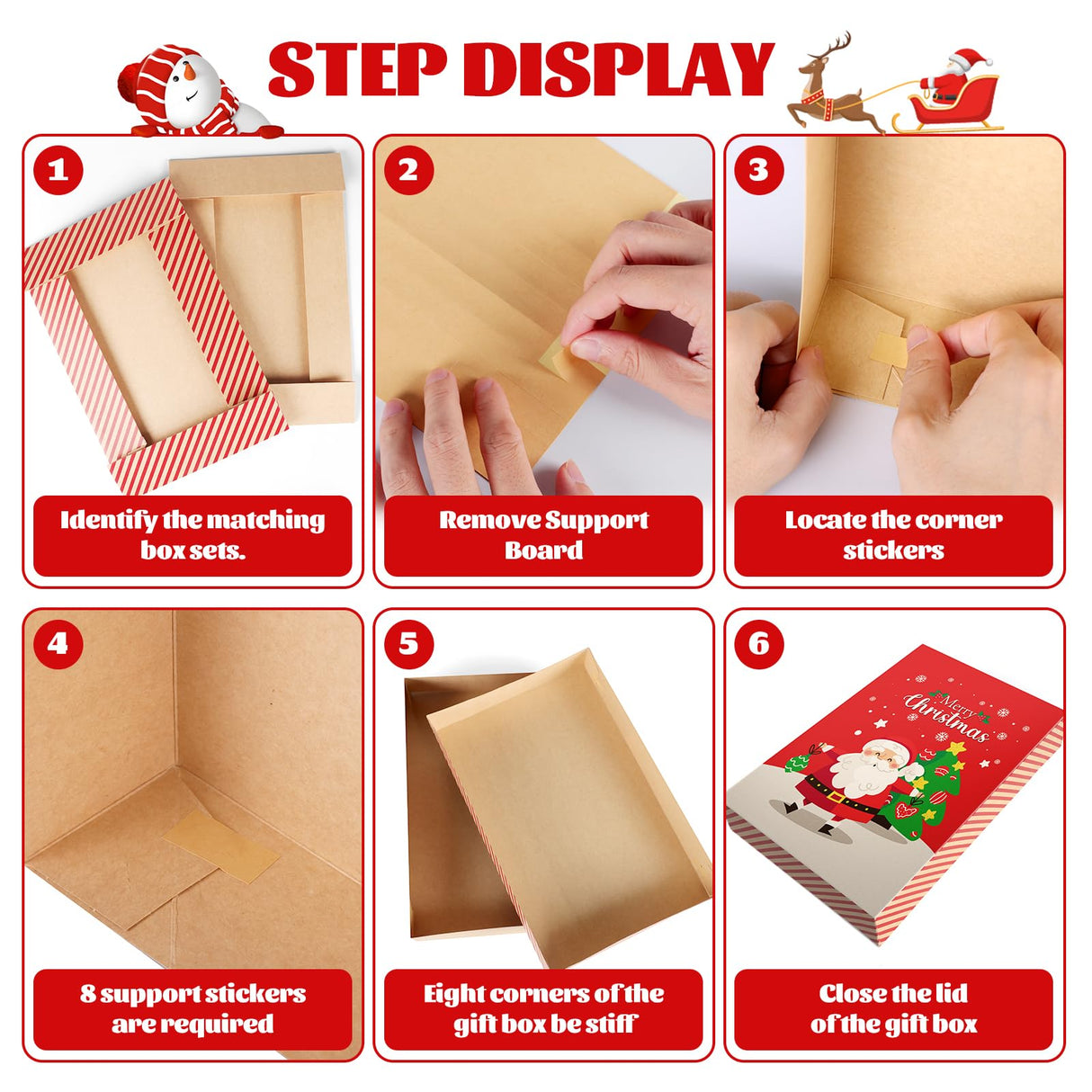 STEP DISPLAY

1
Identify the matching box sets.

2
Remove Support Board

3
Locate the corner stickers

4
8 support stickers are required

5
Eight corners of the gift box be stiff

6
Merry Christmas
Close the lid of the gift box