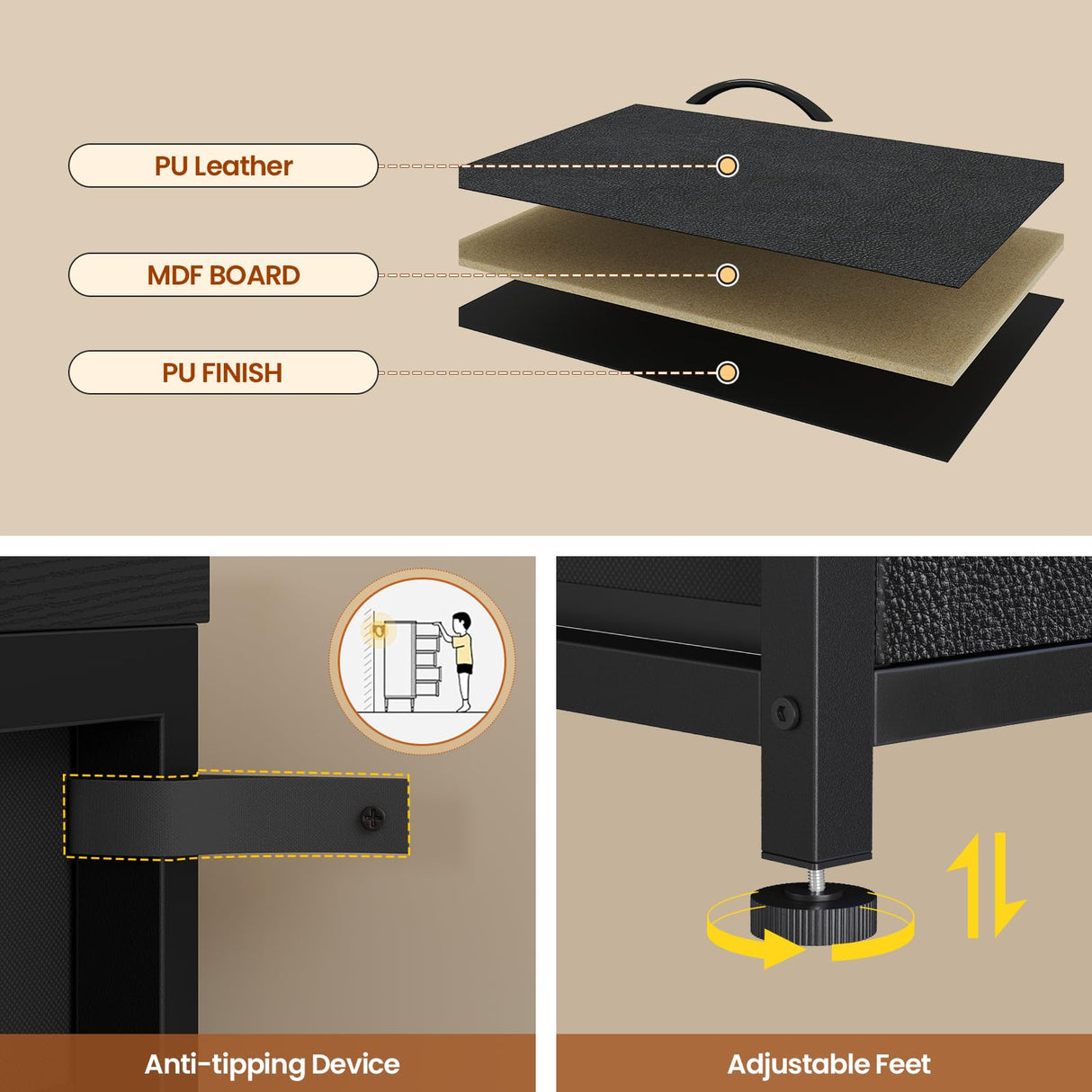 PU Leather

MDF BOARD

PU FINISH

Anti-tipping Device

Adjustable Feet