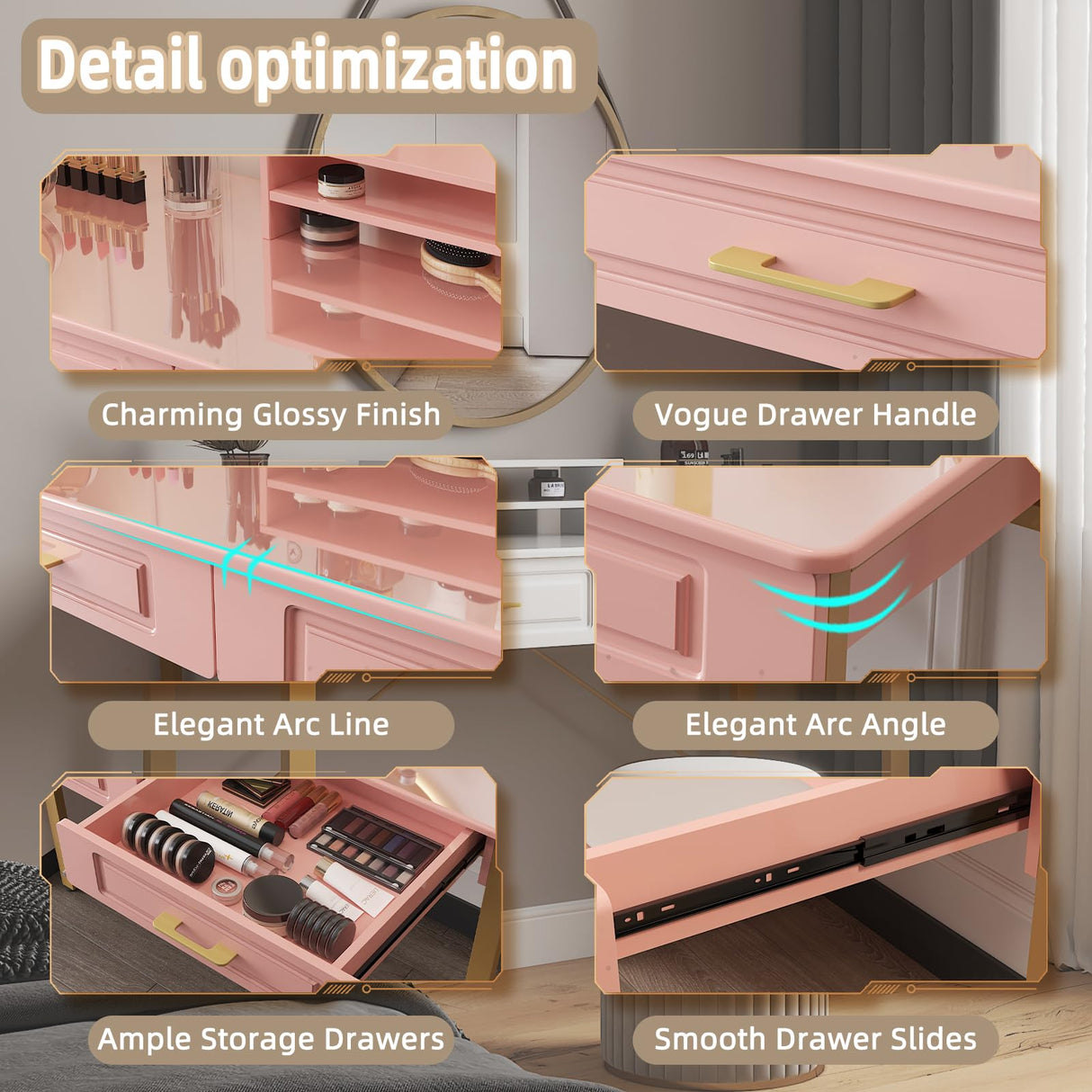 Detail optimization

Charming Glossy Finish

Vogue Drawer Handle

Elegant Arc Line

Elegant Arc Angle

Ample Storage Drawers

Smooth Drawer Slides