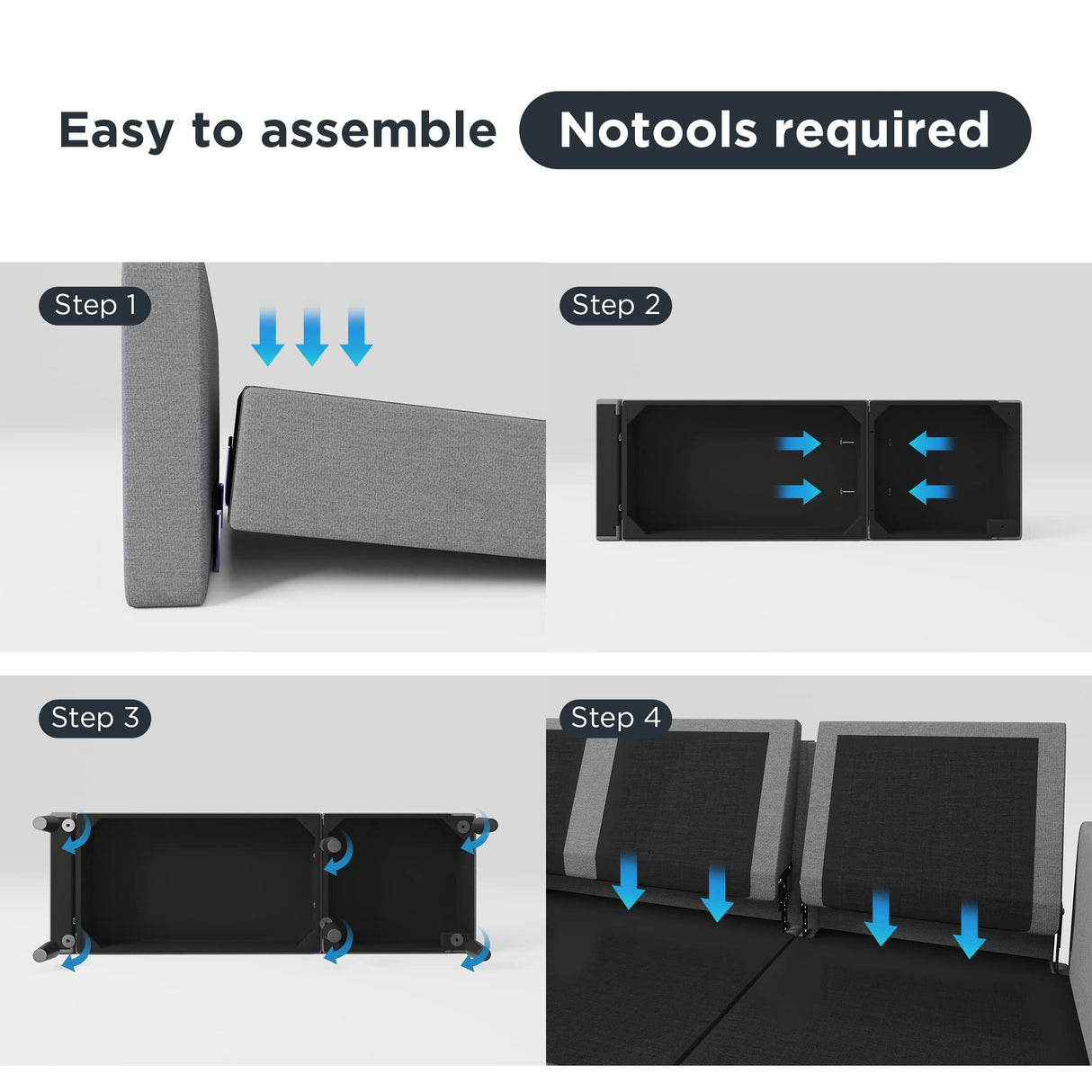 Easy to assemble Notools required

Step 1

Step 2

Step 3

Step 4