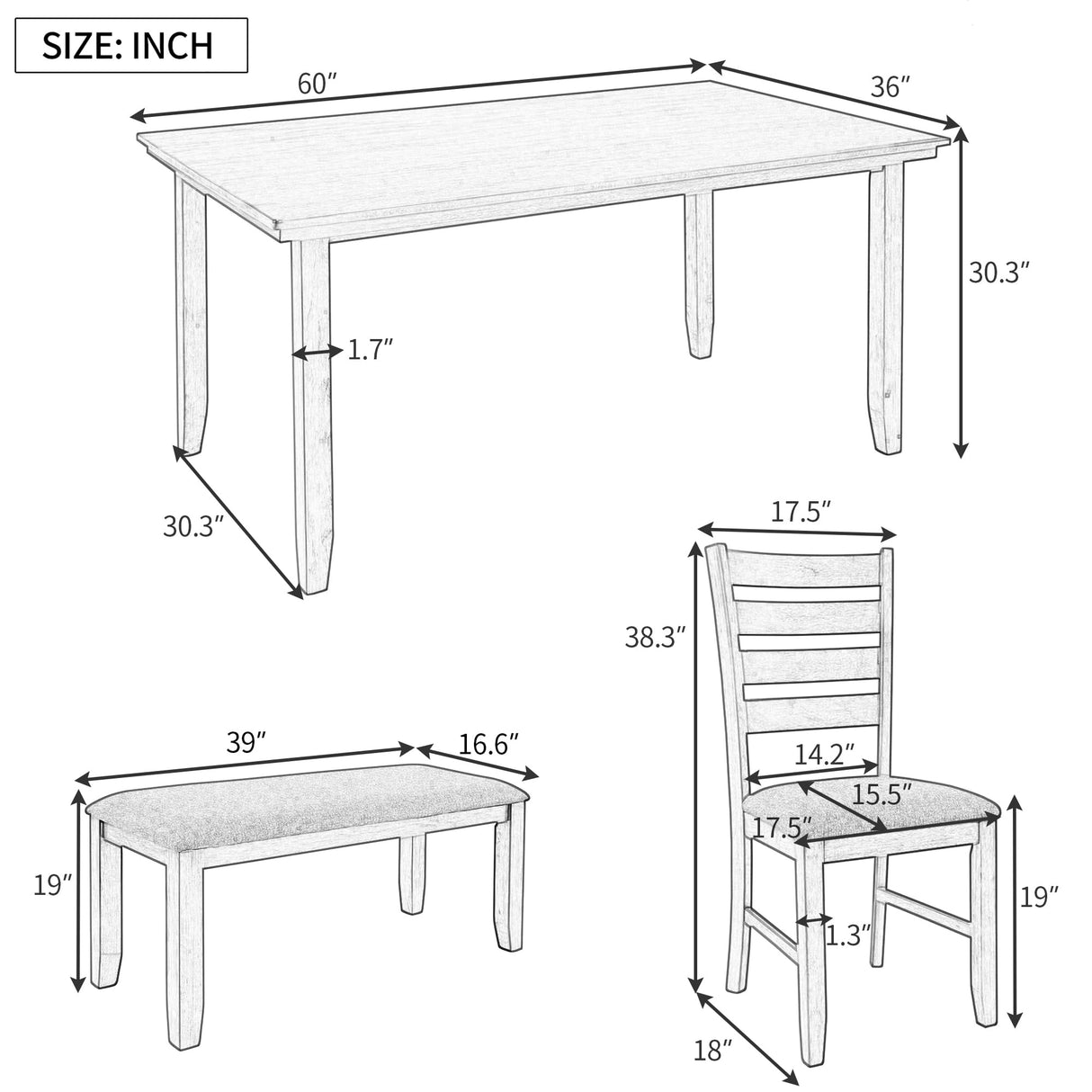 SIZE: INCH

60″

36″

30.3″

1.7″

30.3″

17.5″

38.3″

39″

16.6″

14.2″

15.5″

17.5″

19″

19″

1.3″

18″