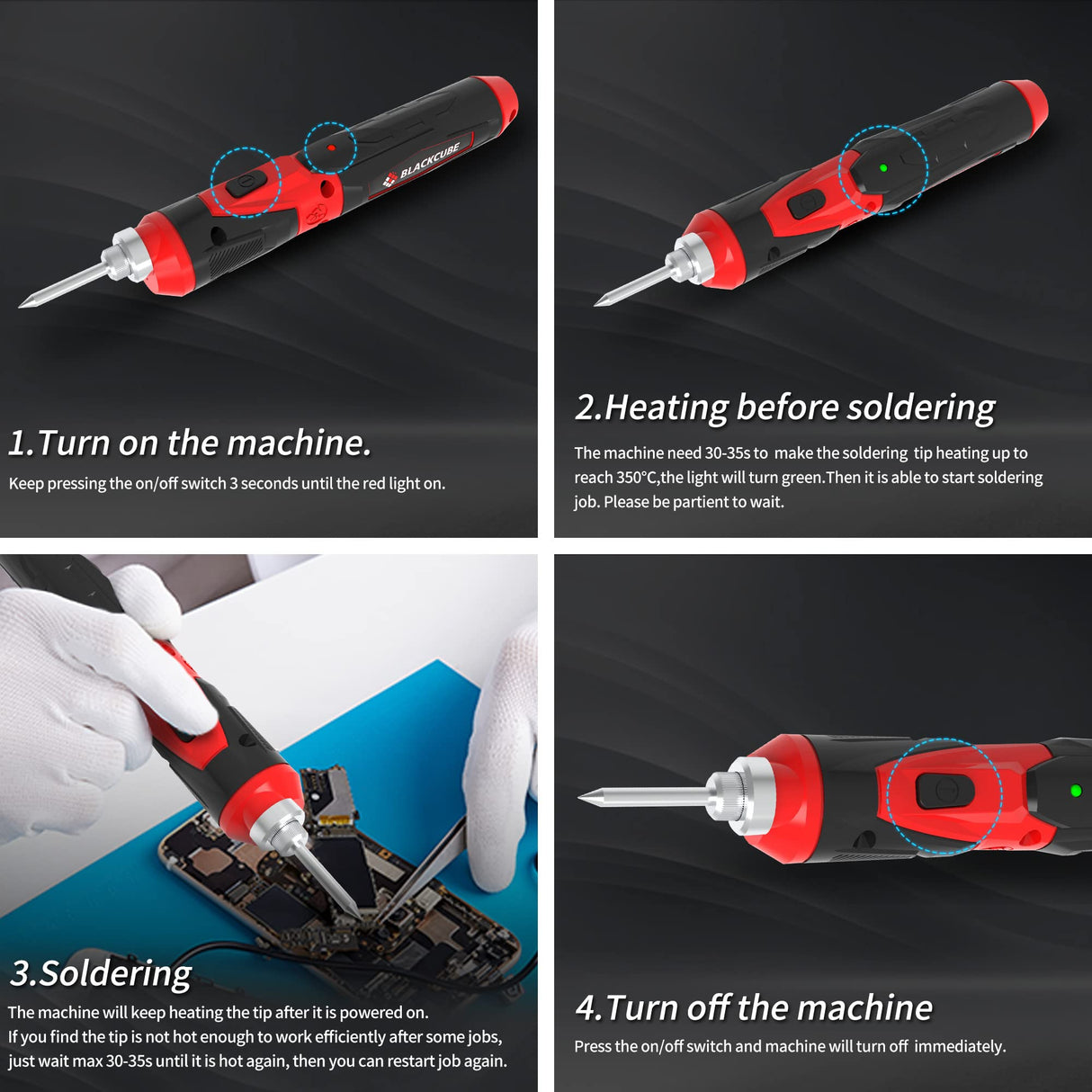 BLACKCUBE

1.Turn on the machine.
Keep pressing the on/off switch 3 seconds until the red light on.

2.Heating before soldering
The machine need 30-35s to make the soldering tip heating up to reach 350°C,the light will turn green.Then it is able to start soldering job. Please be partient to wait.

3.Soldering
The machine will keep heating the tip after it is powered on.
If you find the tip is not hot enough to work efficiently after some jobs, just wait max 30-35s until it is hot again, then you can restart job again.

4.Turn off the machine
Press the on/off switch and machine will turn off immediately.