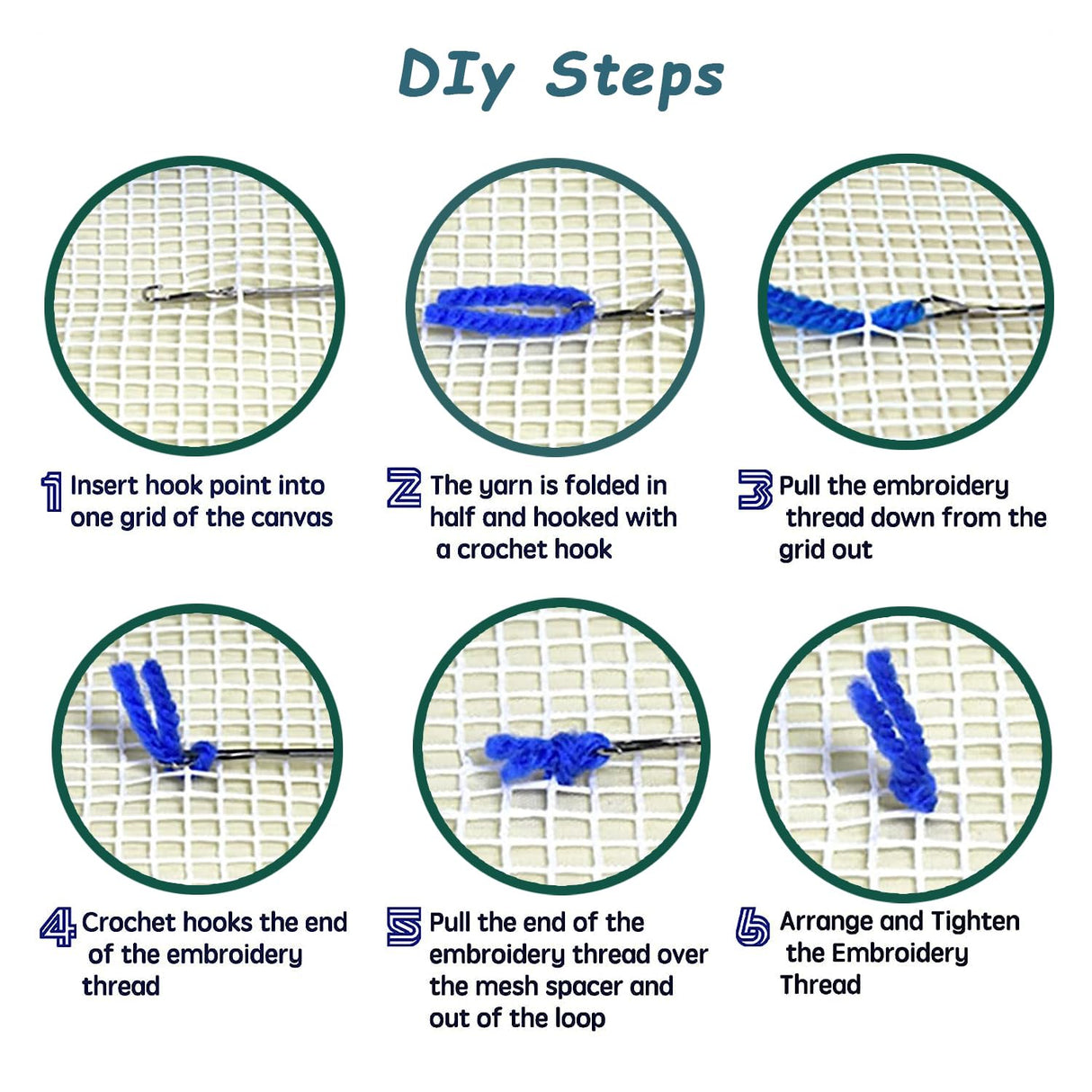 DIy Steps

1 Insert hook point into one grid of the canvas

2 The yarn is folded in half and hooked with a crochet hook

3 Pull the embroidery thread down from the grid out

4 Crochet hooks the end of the embroidery thread

5 Pull the end of the embroidery thread over the mesh spacer and out of the loop

6 Arrange and Tighten the Embroidery Thread