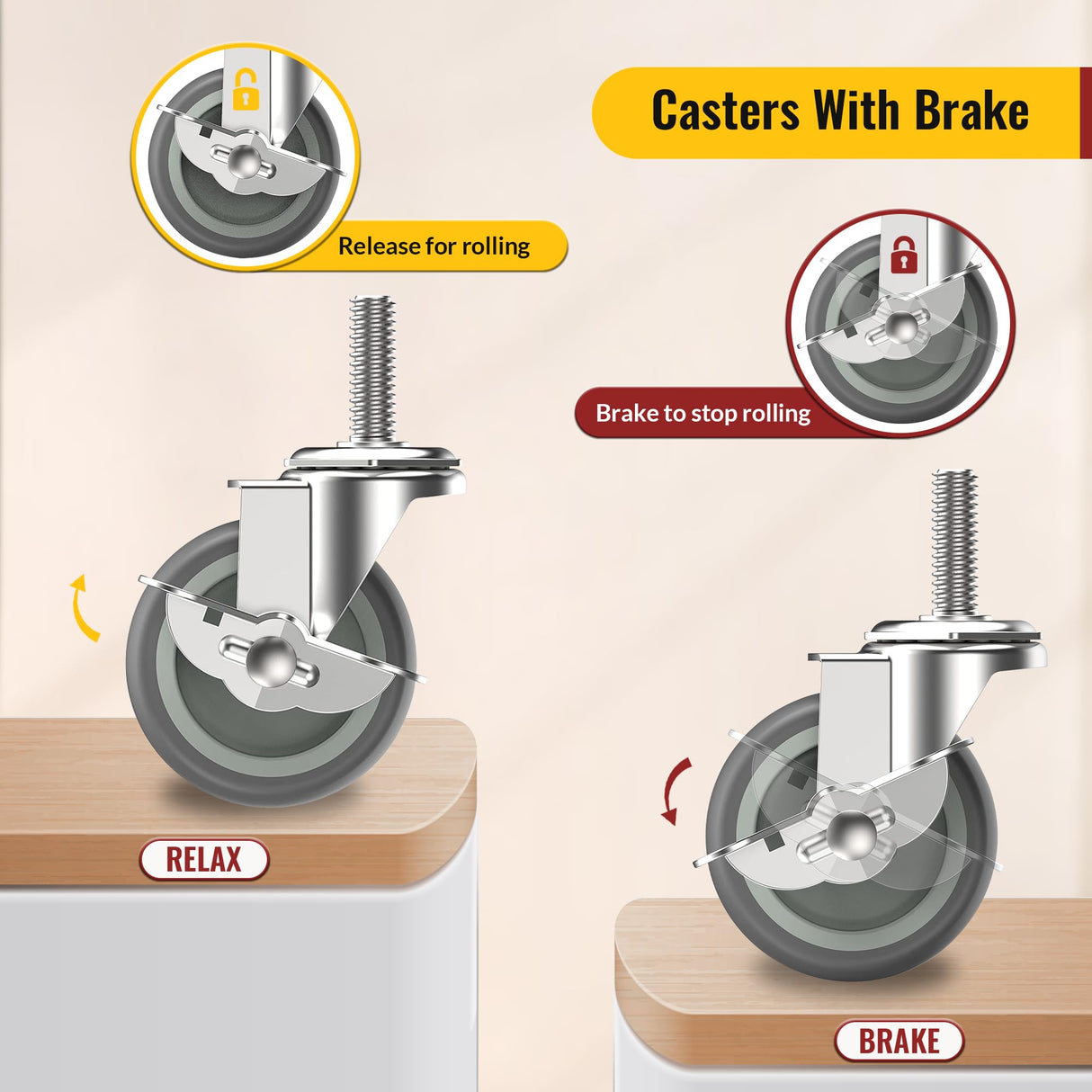 Casters With Brake

Release for rolling

Brake to stop rolling

RELAX

BRAKE