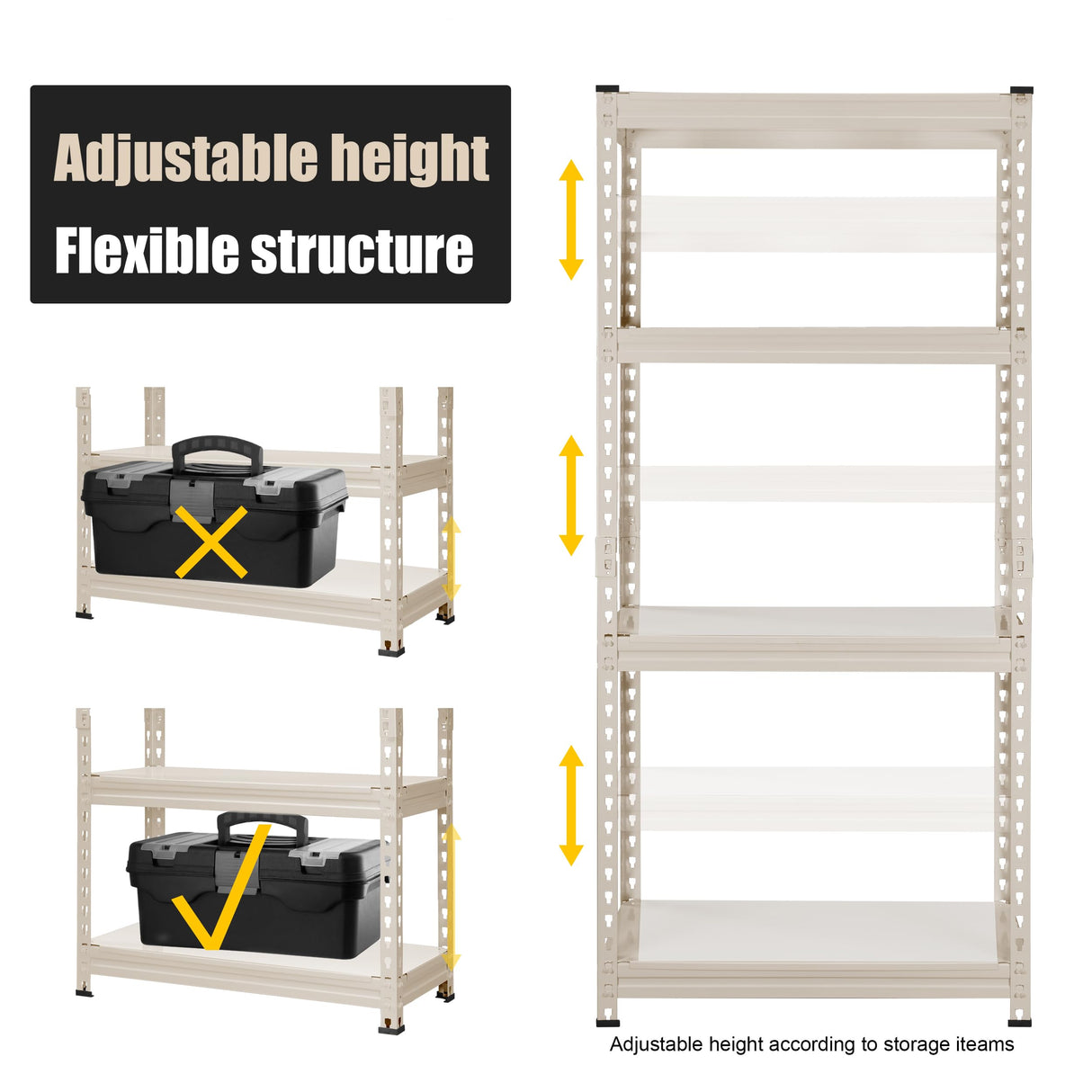 Adjustable height
Flexible structure

Adjustable height according to storage iteams