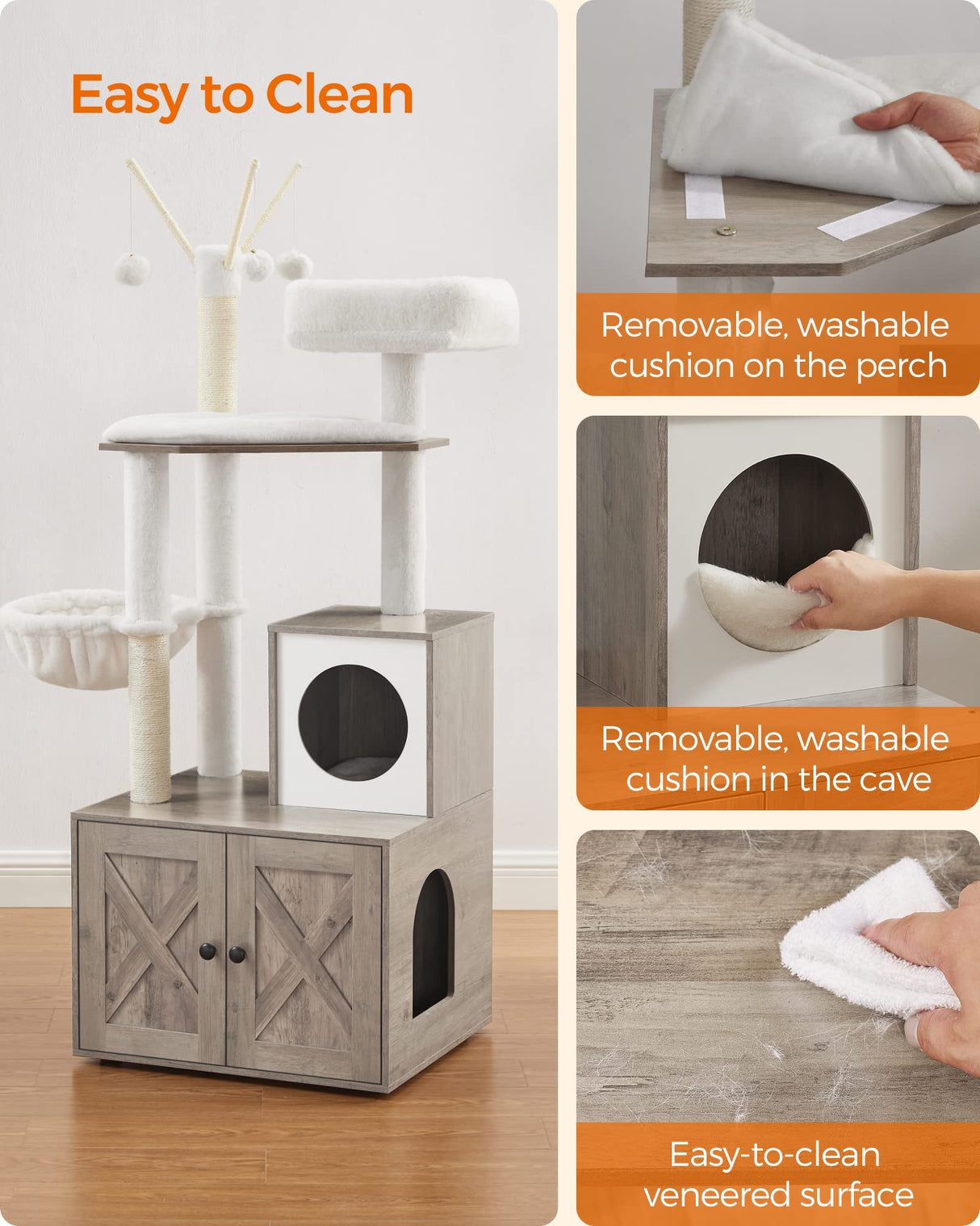 Easy to Clean

Removable, washable cushion on the perch

Removable, washable cushion in the cave

Easy-to-clean veneered surface