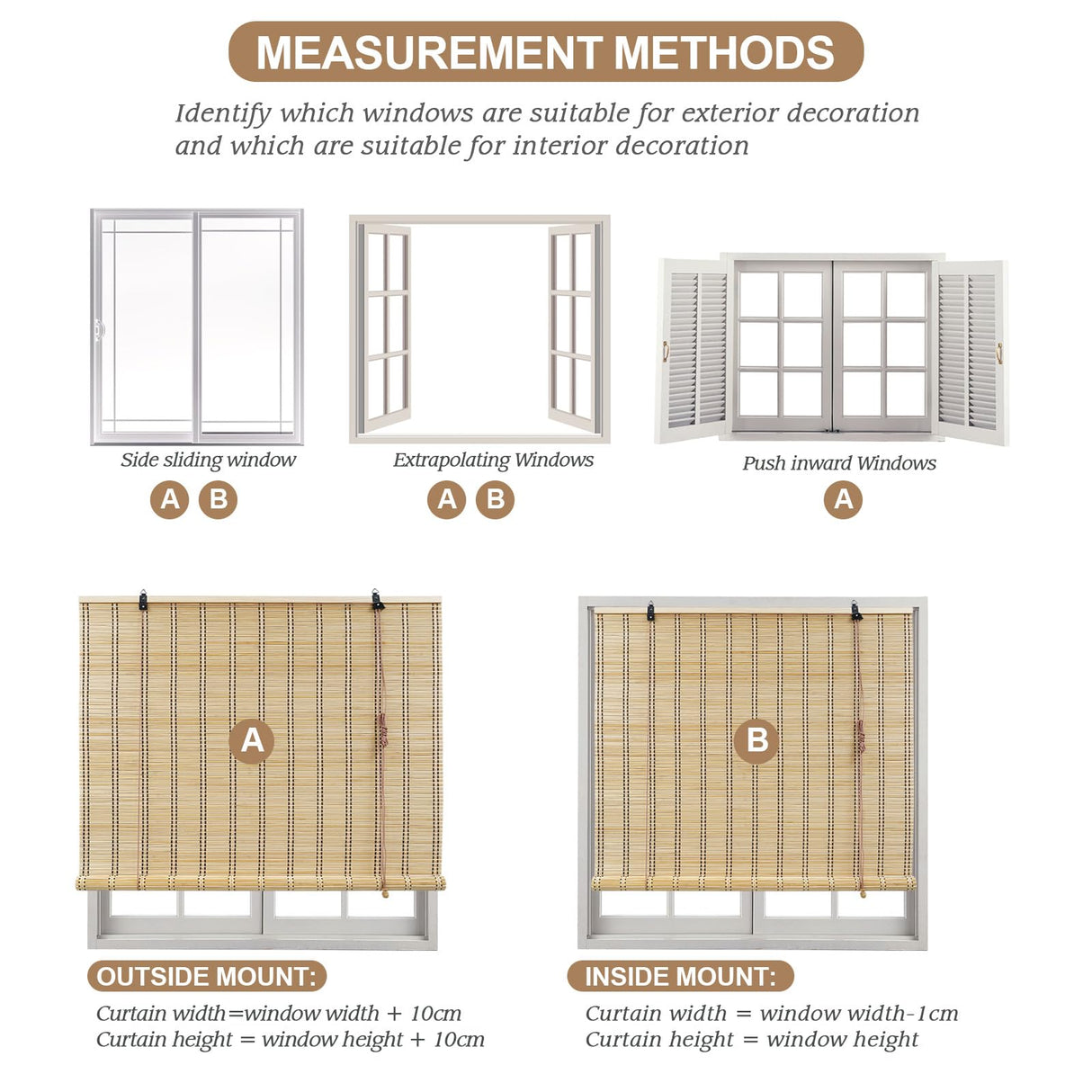 MEASUREMENT METHODS

Identify which windows are suitable for exterior decoration and which are suitable for interior decoration

Side sliding window
A B

Extrapolating Windows
A B

Push inward Windows
A

A

B

OUTSIDE MOUNT:
Curtain width=window width + 10cm
Curtain height = window height + 10cm

INSIDE MOUNT:
Curtain width = window width-1cm
Curtain height = window height