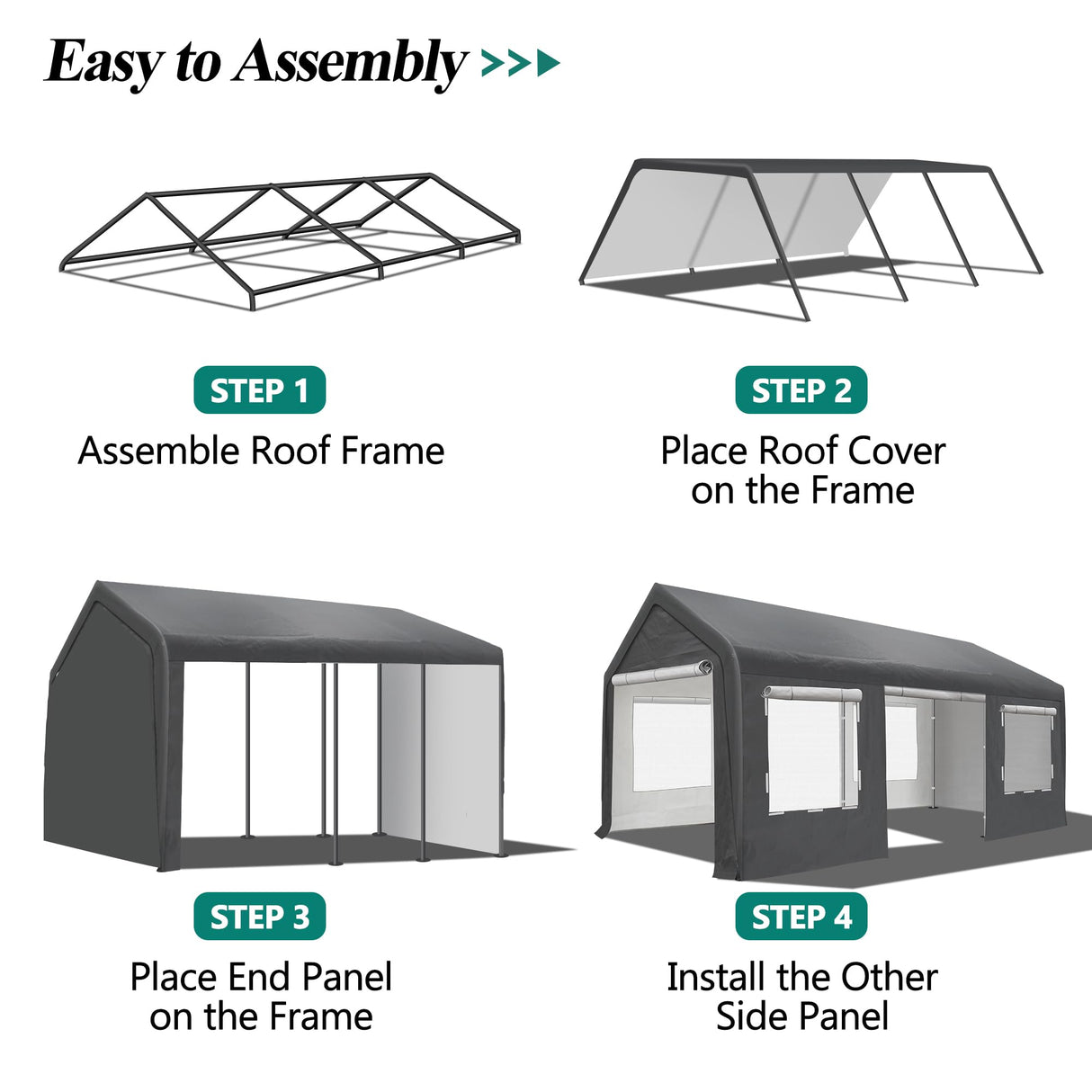 Easy to Assembly >>>

STEP 1
Assemble Roof Frame

STEP 2
Place Roof Cover on the Frame

STEP 3
Place End Panel on the Frame

STEP 4
Install the Other Side Panel