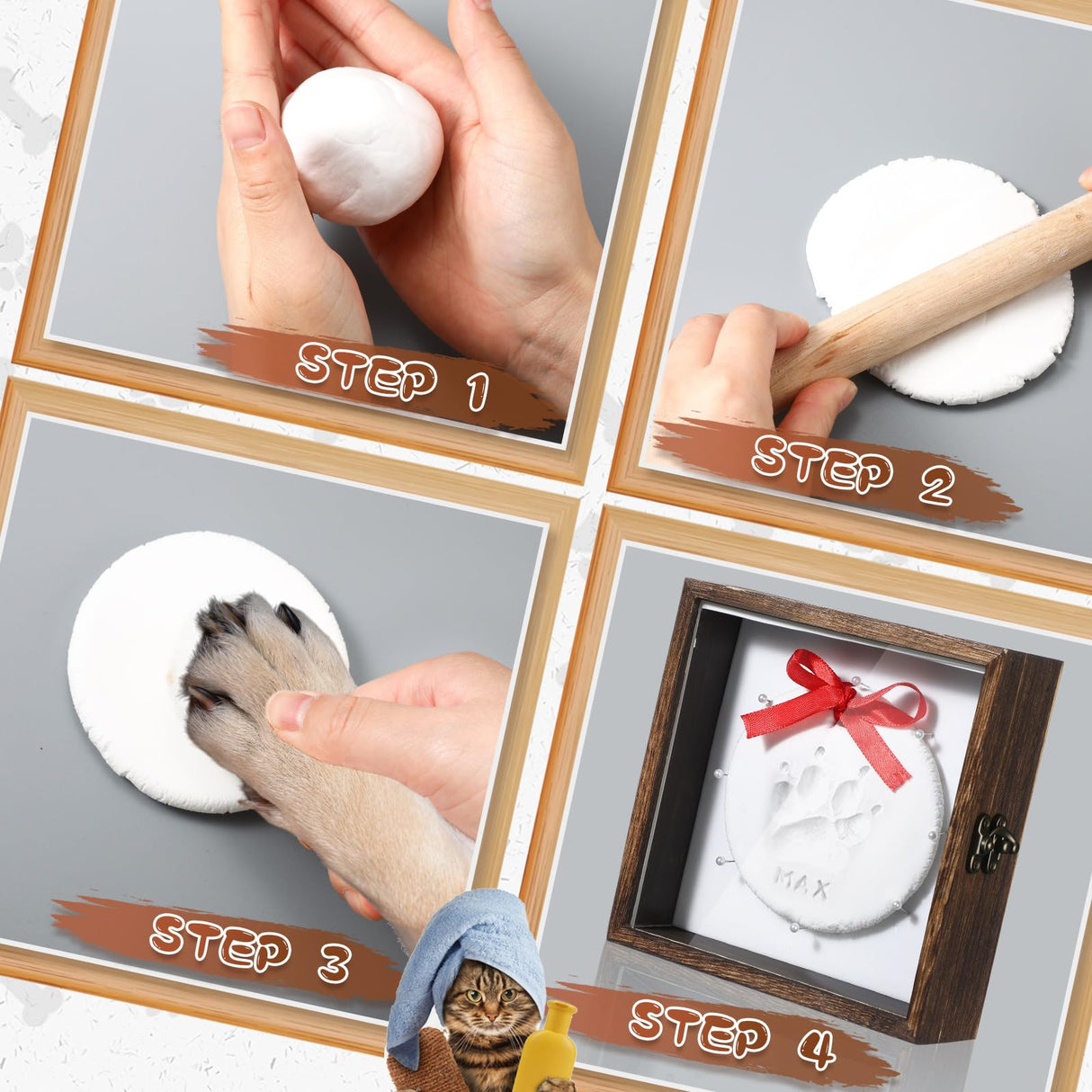 STEP 1

STEP 2

STEP 3

MAX

STEP 4