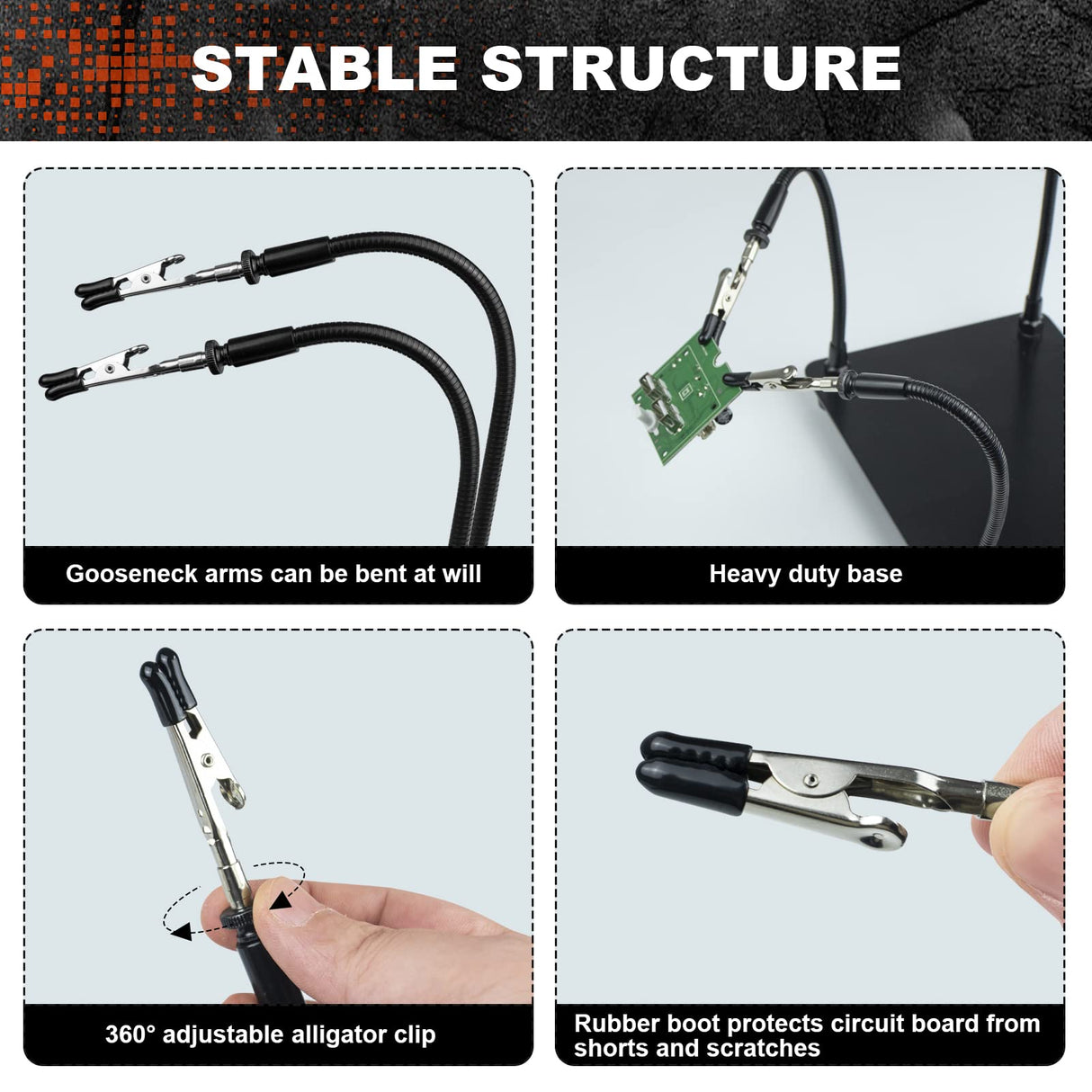 STABLE STRUCTURE

Gooseneck arms can be bent at will

Heavy duty base

360° adjustable alligator clip

Rubber boot protects circuit board from shorts and scratches