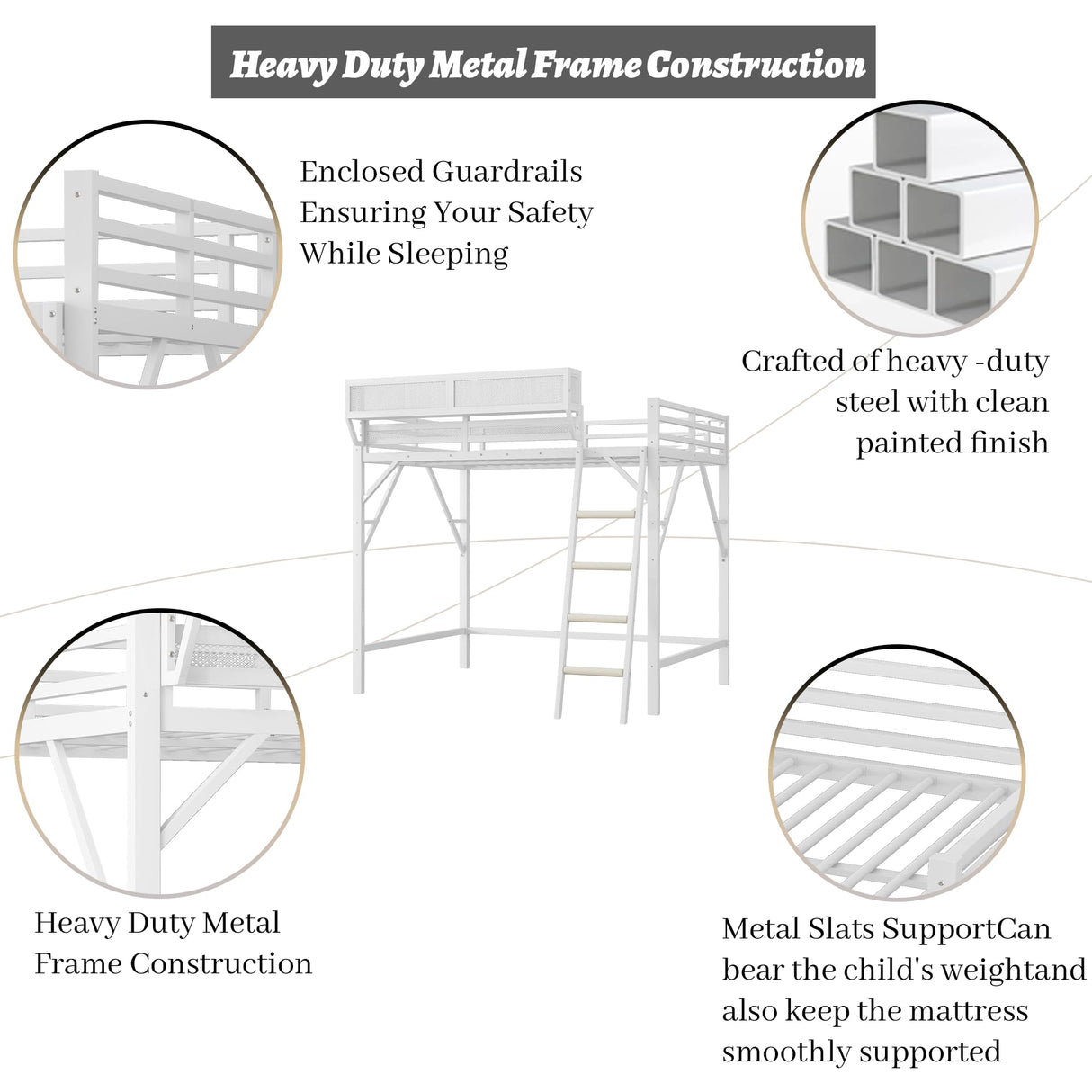 Heavy Duty Metal Frame Construction

Enclosed Guardrails Ensuring Your Safety While Sleeping

Crafted of heavy -duty steel with clean painted finish

Heavy Duty Metal Frame Construction

Metal Slats SupportCan bear the child's weightand also keep the mattress smoothly supported