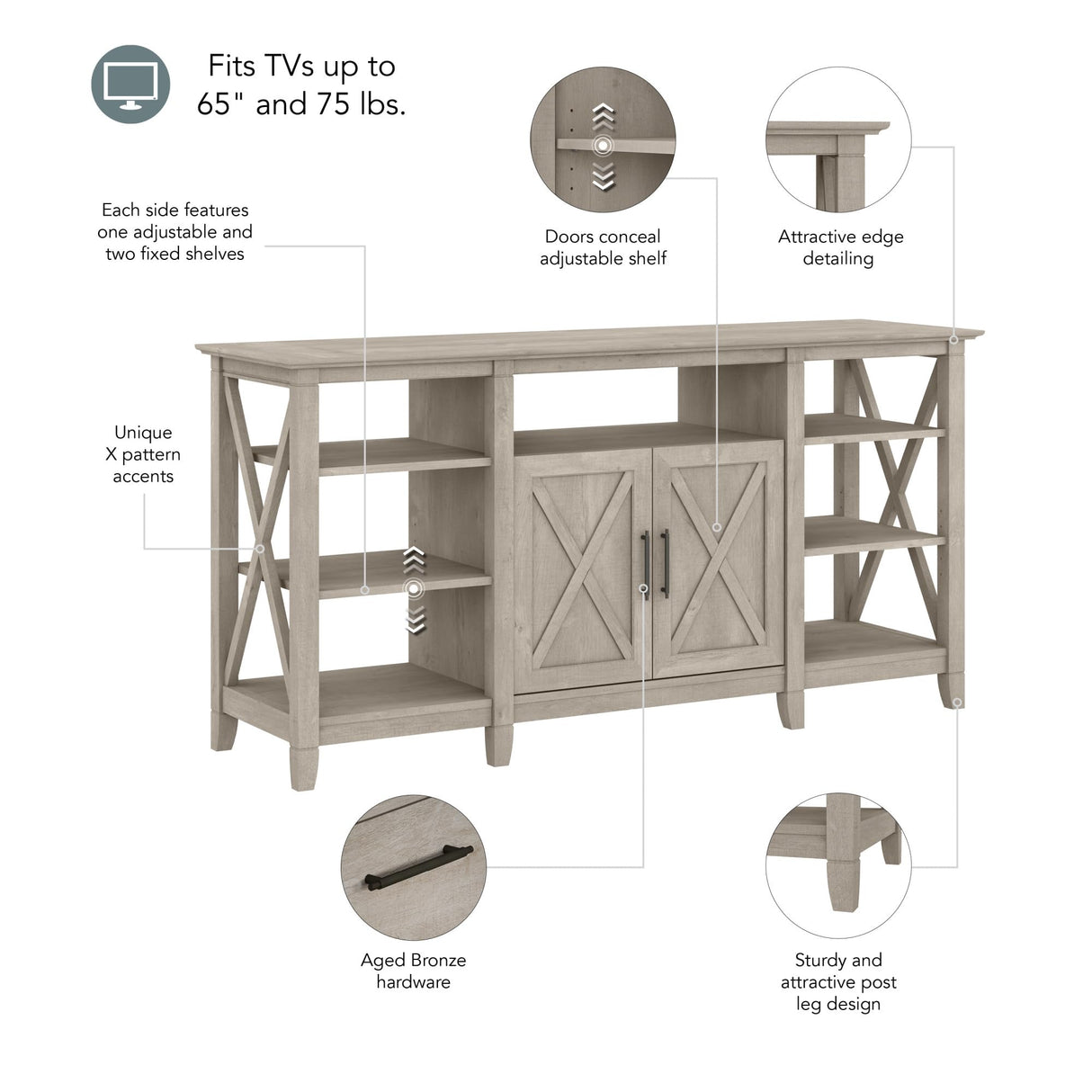 Fits TVs up to 65" and 75 lbs.

Each side features one adjustable and two fixed shelves

Doors conceal adjustable shelf

Attractive edge detailing

Unique X pattern accents

Aged Bronze hardware

Sturdy and attractive post leg design