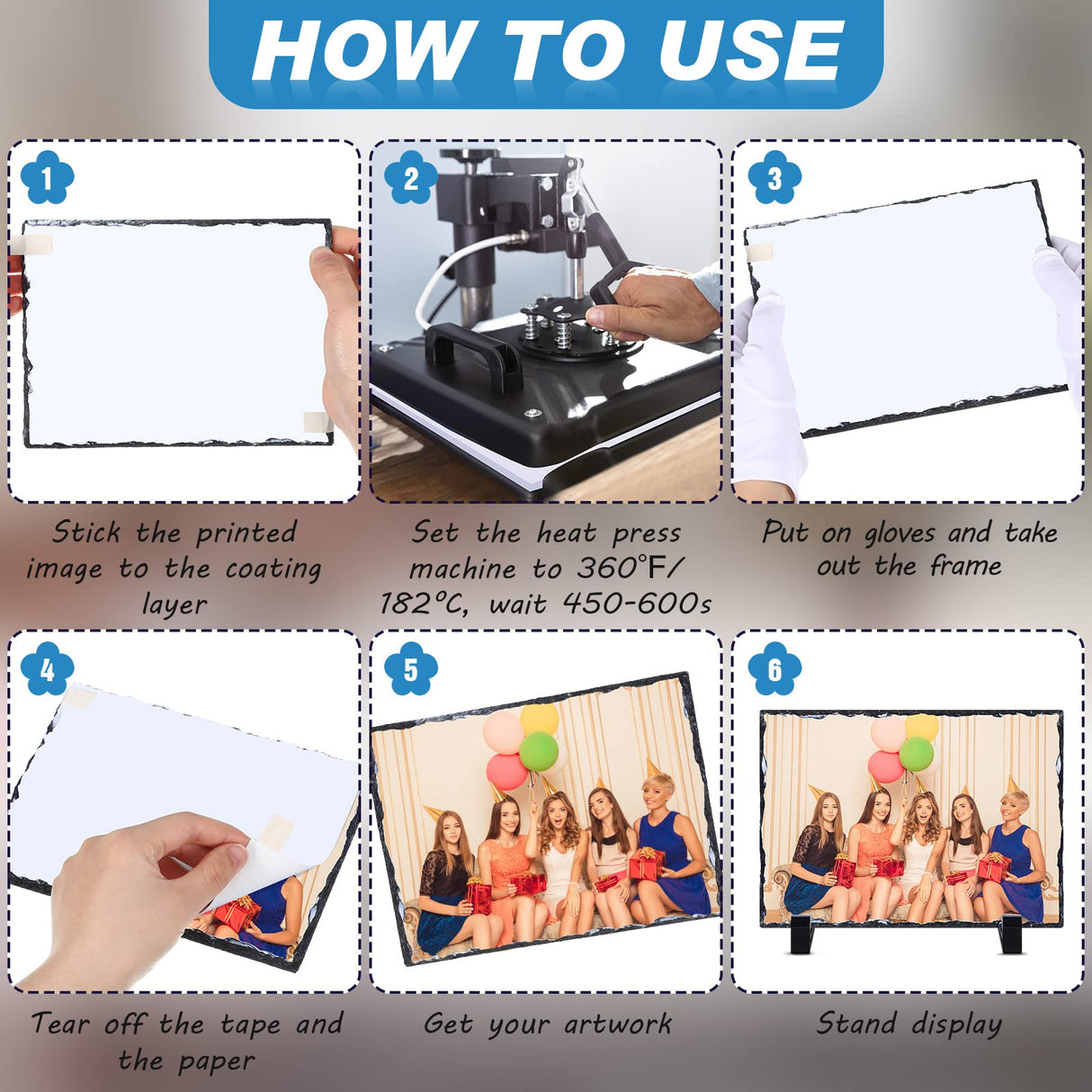 HOW TO USE

1

Stick the printed image to the coating layer

2

Set the heat press machine to 360°F/ 182°C, wait 450-600s

3

Put on gloves and take out the frame

4

Tear off the tape and the paper

5

Get your artwork

6

Stand display