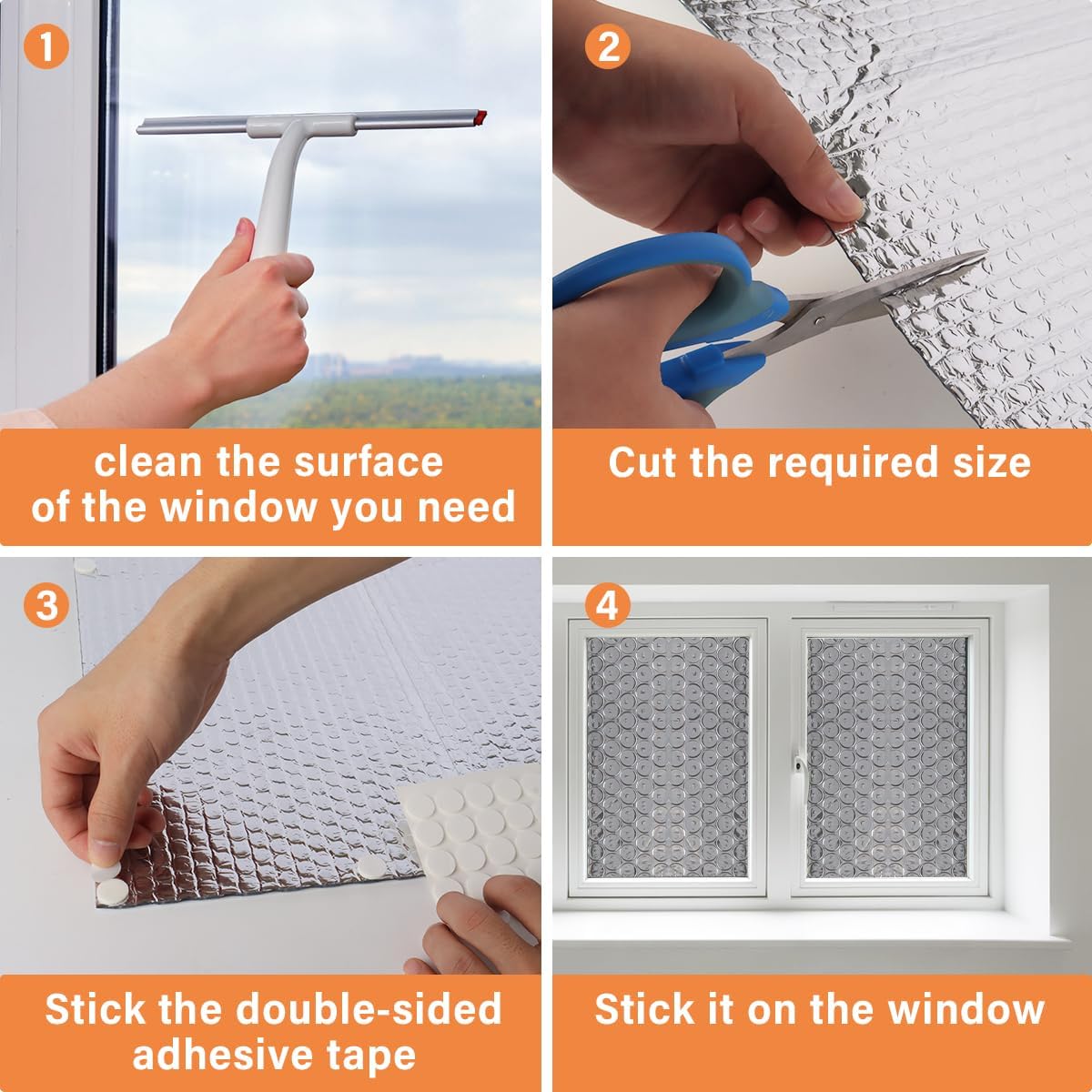 1

clean the surface of the window you need

2

Cut the required size

3

Stick the double-sided adhesive tape

4

Stick it on the window