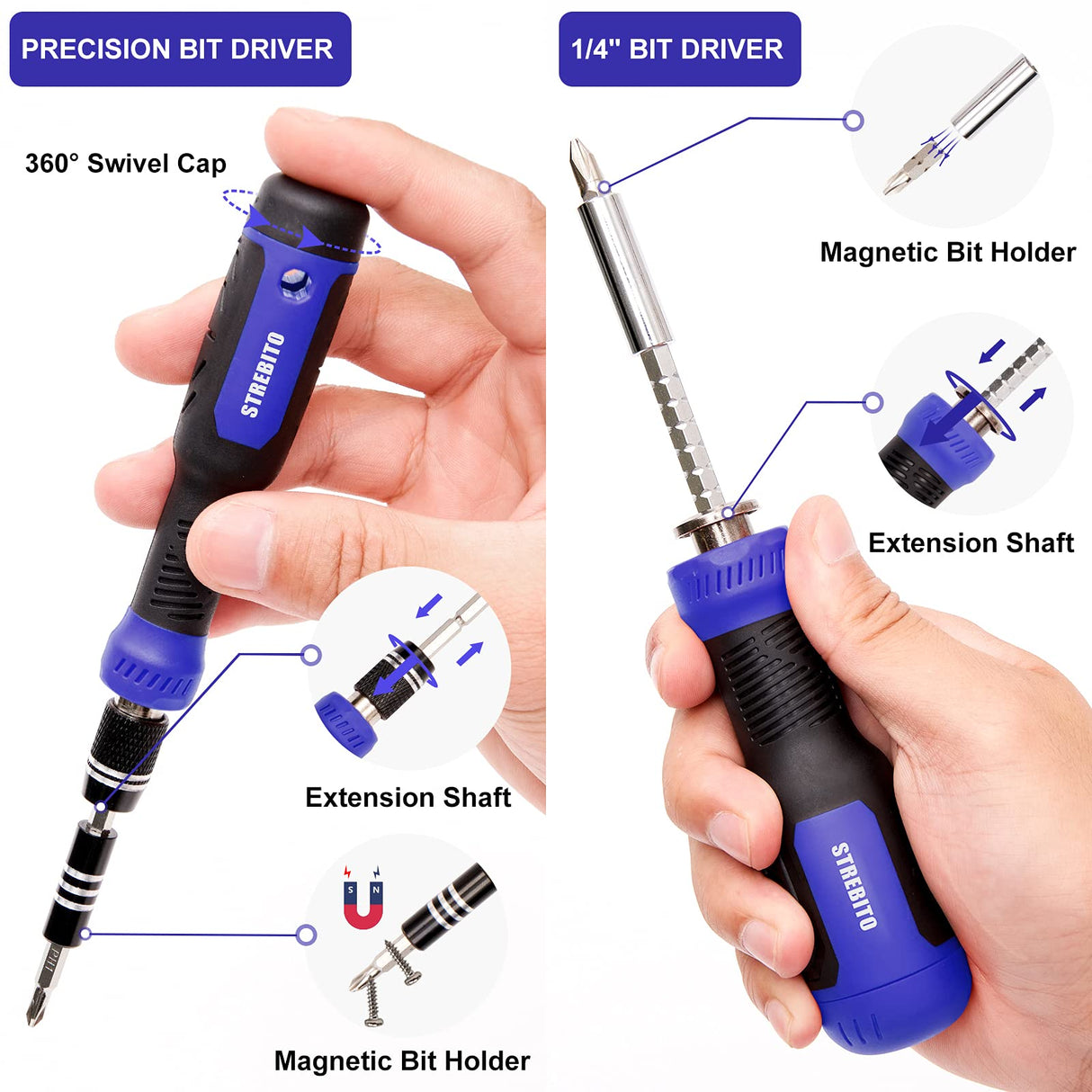 PRECISION BIT DRIVER

360° Swivel Cap

STREBITO

Extension Shaft

S N

PH1

Magnetic Bit Holder

1/4" BIT DRIVER

Magnetic Bit Holder

Extension Shaft

STREBITO