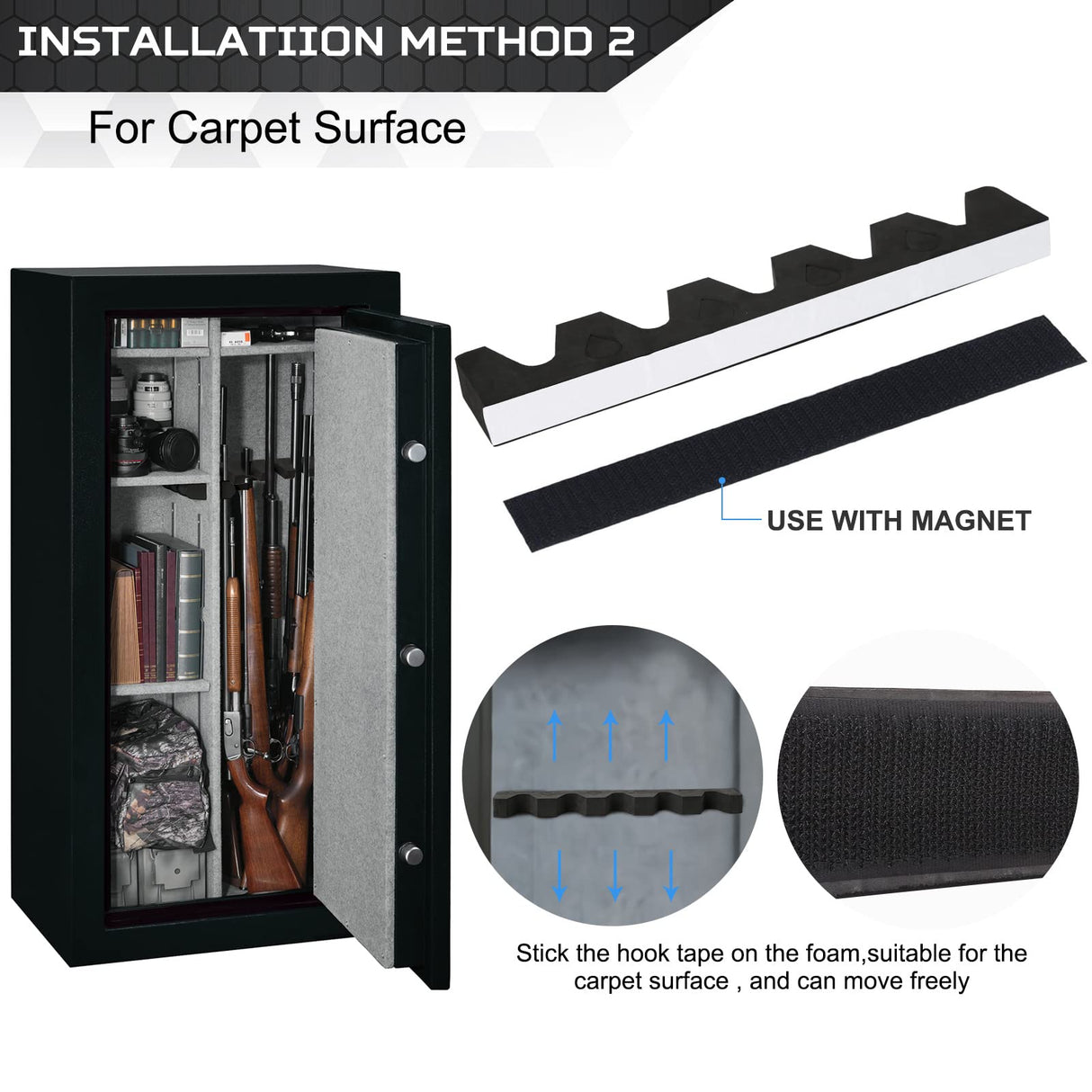 INSTALLATIION METHOD 2

For Carpet Surface

USE WITH MAGNET

Stick the hook tape on the foam,suitable for the carpet surface , and can move freely