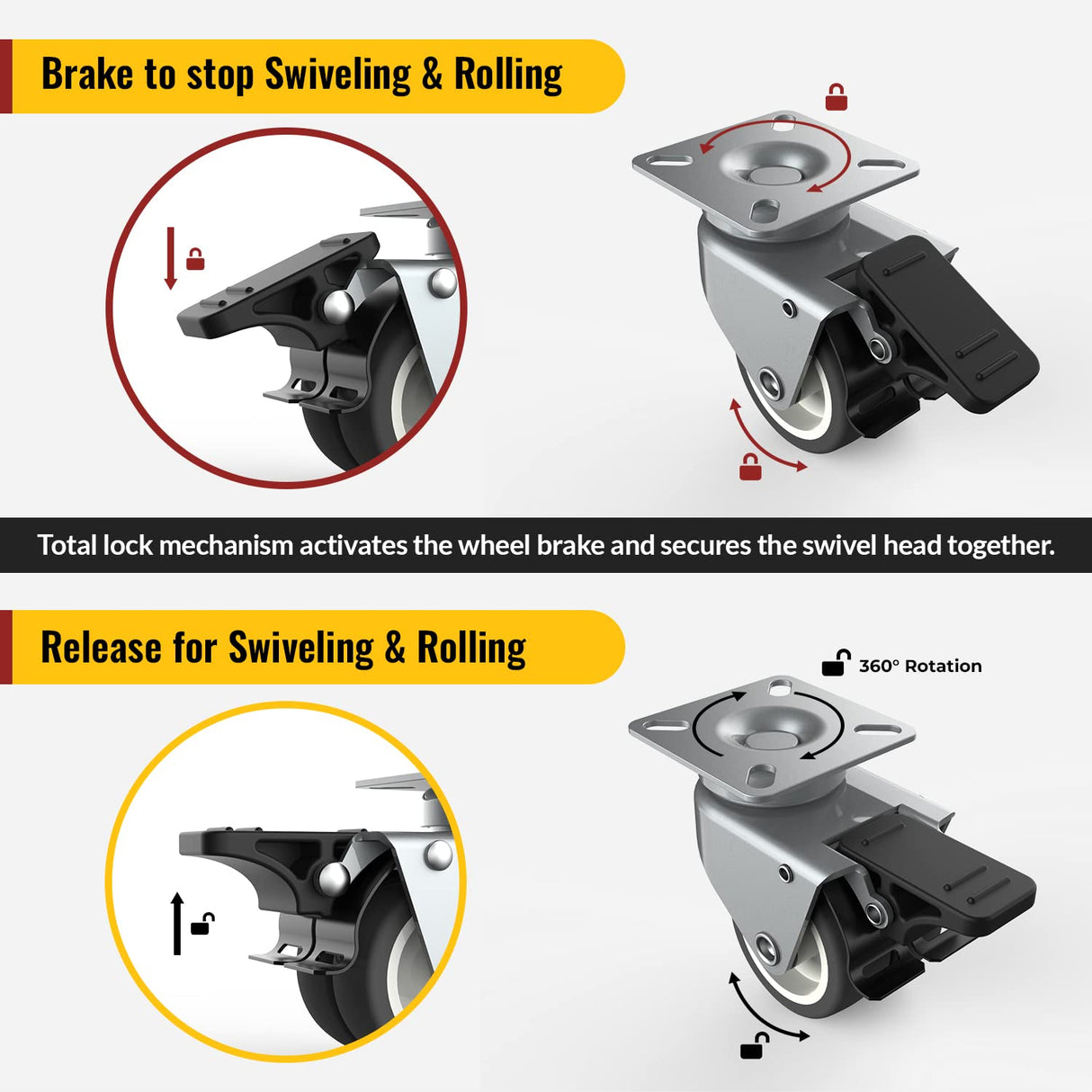 Brake to stop Swiveling & Rolling

Total lock mechanism activates the wheel brake and secures the swivel head together.

Release for Swiveling & Rolling

360° Rotation