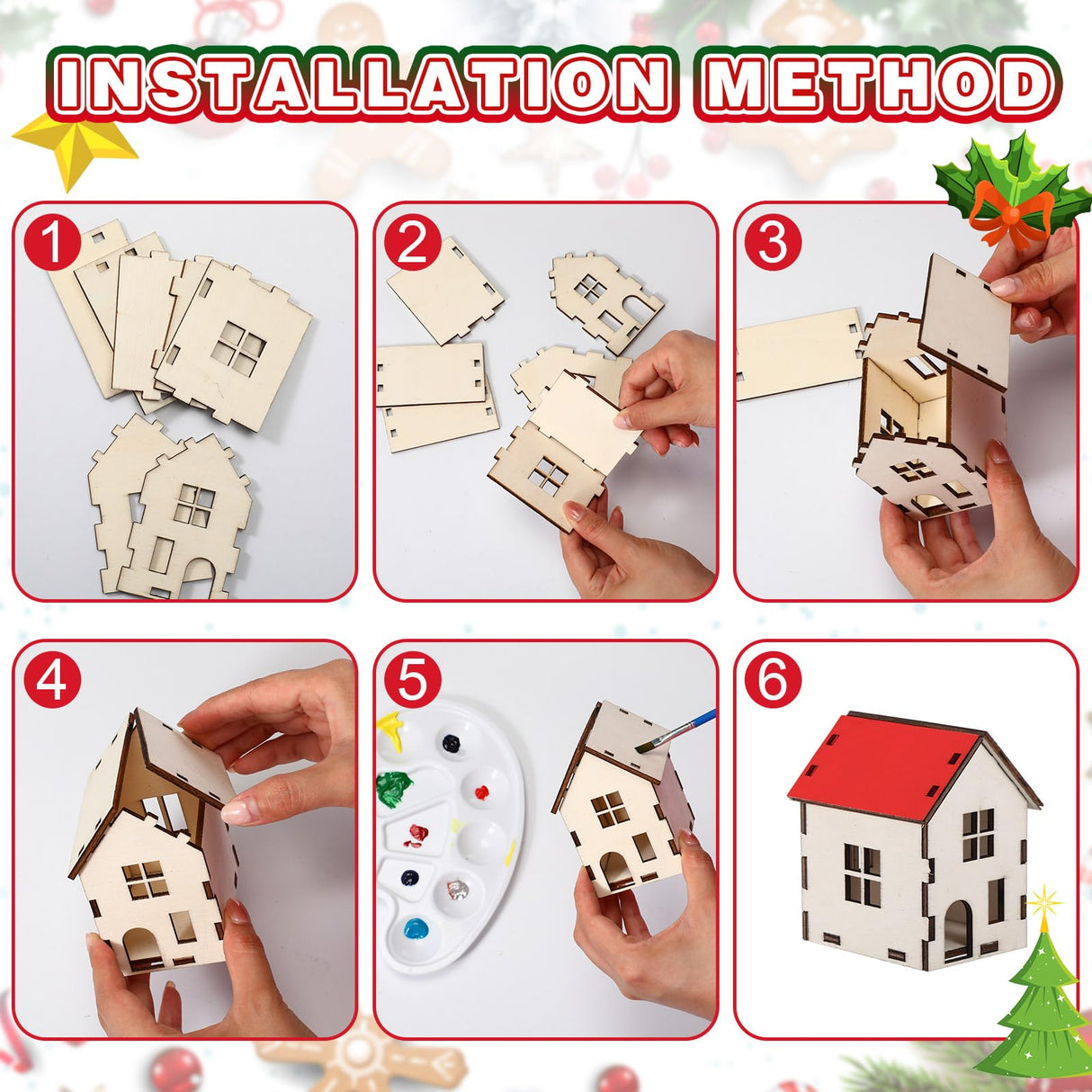 INSTALLATION METHOD

1

2

3

4

5

6