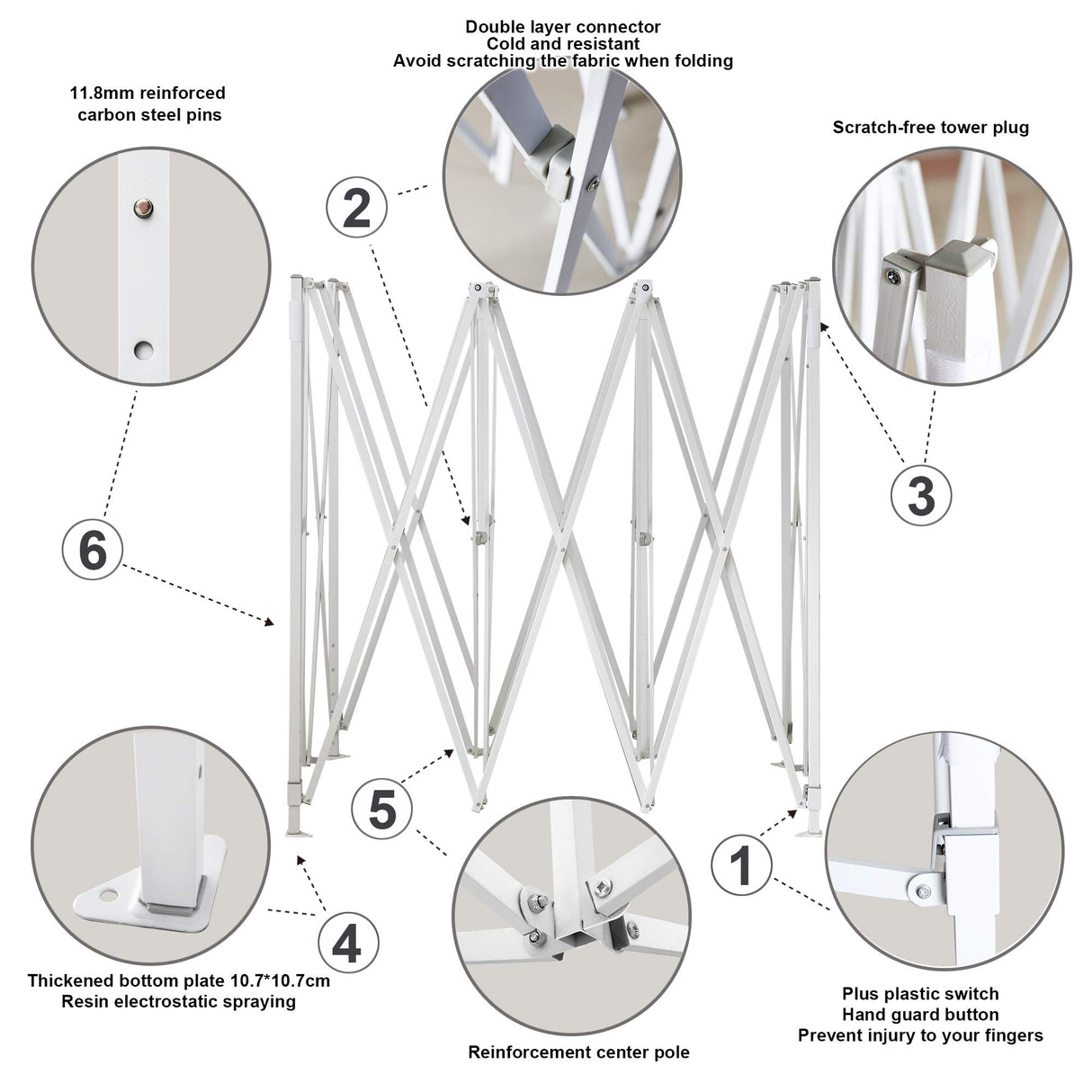 Double layer connector
Cold and resistant
Avoid scratching the fabric when folding

11.8mm reinforced
carbon steel pins

Scratch-free tower plug

2

3

6

5

1

4

Thickened bottom plate 10.7*10.7cm
Resin electrostatic spraying

Reinforcement center pole

Plus plastic switch
Hand guard button
Prevent injury to your fingers