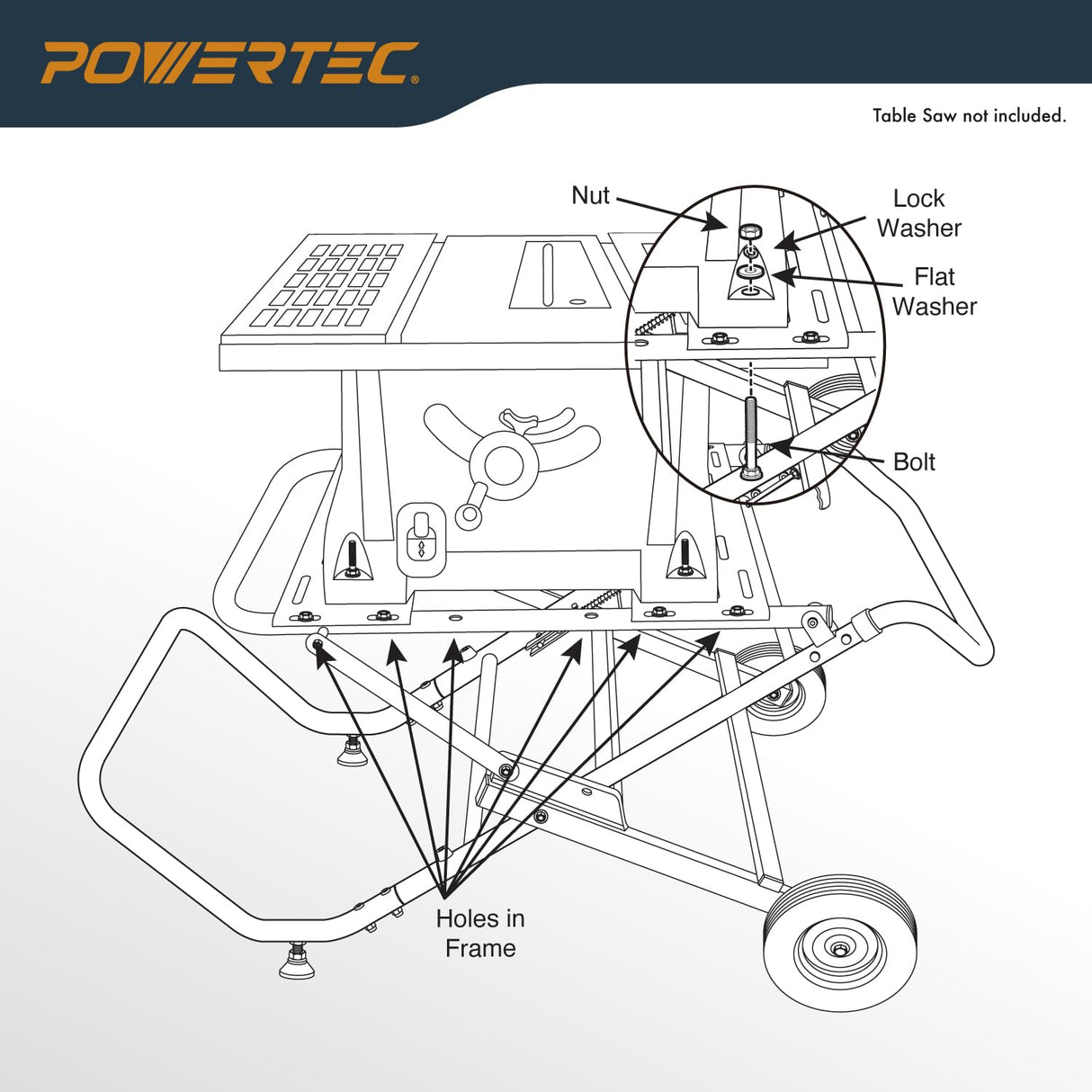 POWERTEC®

Table Saw not included.

Nut

Lock Washer

Flat Washer

Bolt

Holes in Frame