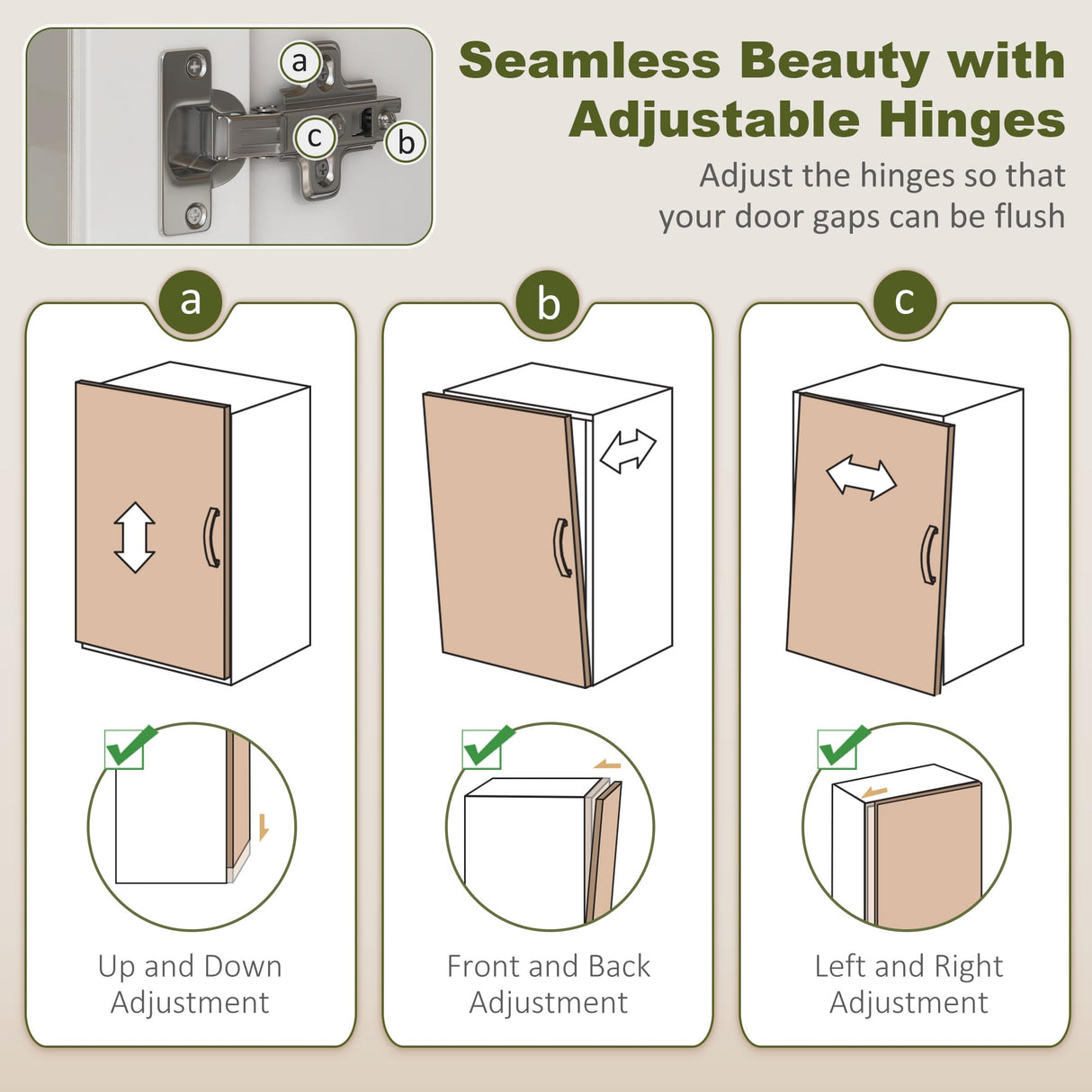 a

c

b

Seamless Beauty with Adjustable Hinges

Adjust the hinges so that your door gaps can be flush

a

Up and Down Adjustment

b

Front and Back Adjustment

c

Left and Right Adjustment