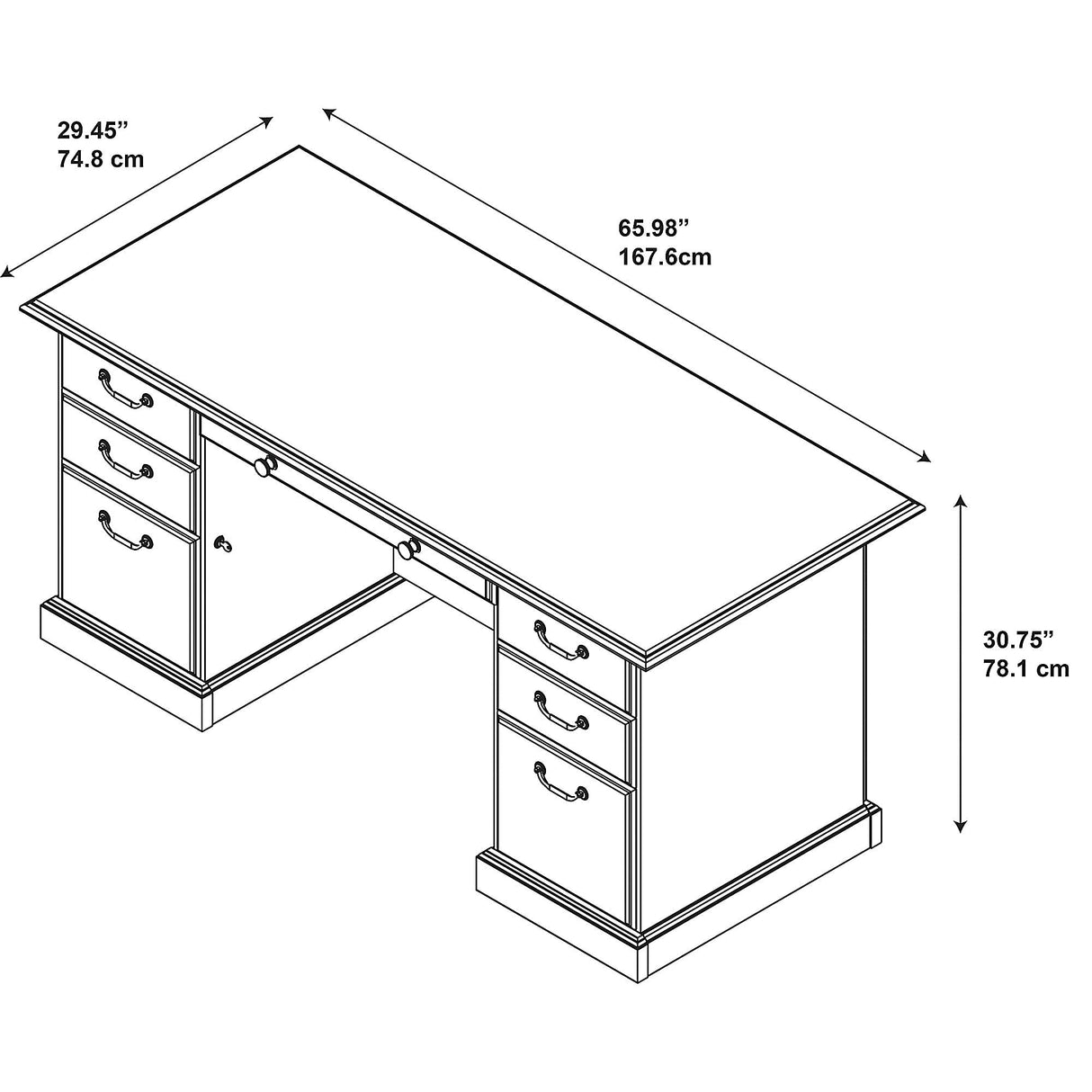 29.45”
74.8 cm

65.98”
167.6cm

30.75”
78.1 cm